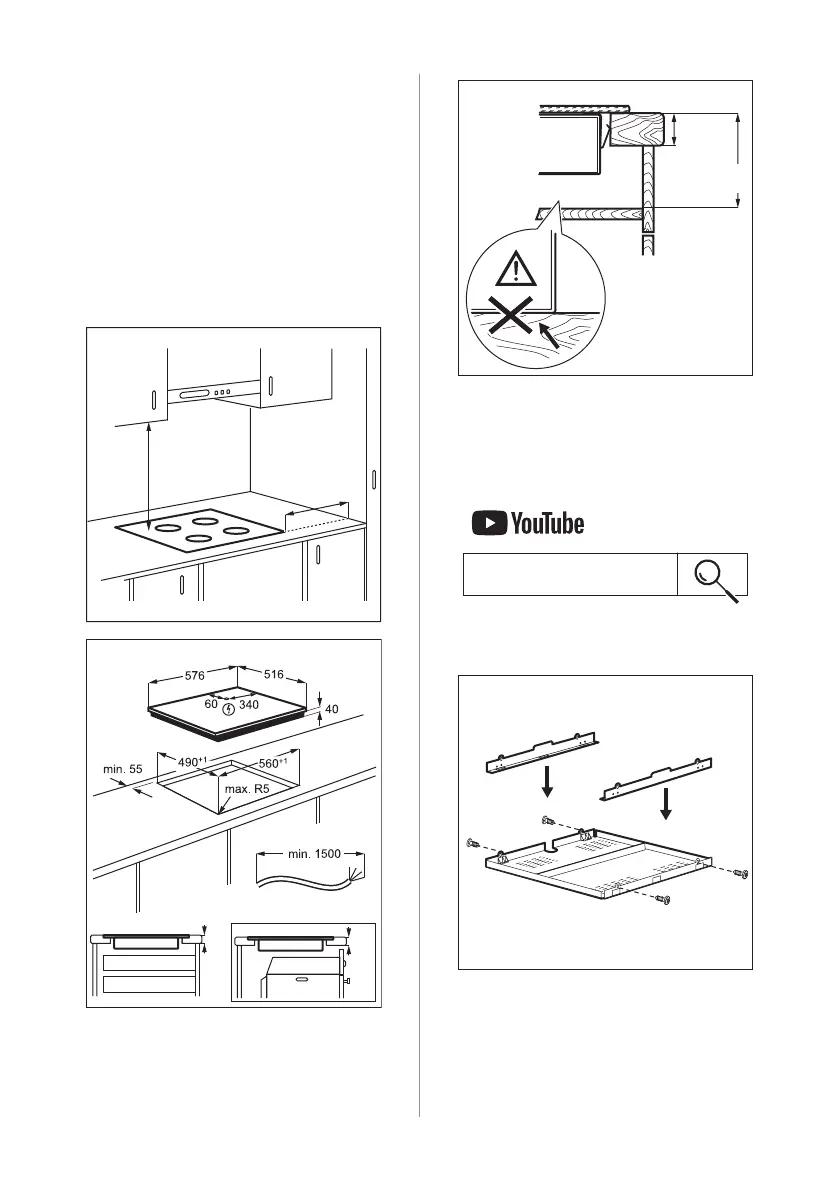 576
516
60
340
40
min. 55
$490^{+1}$
$560^{+1}$
max. R5
min. 1500

YouTube