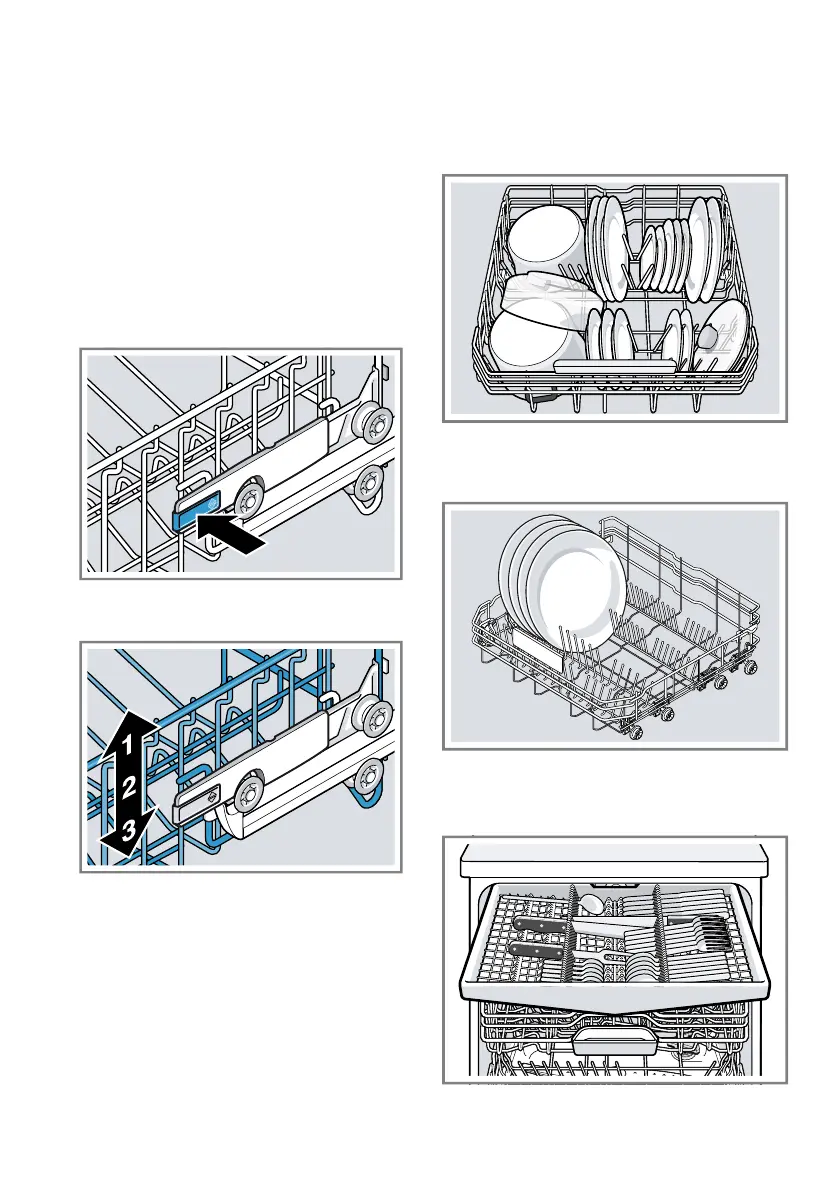 1
2
3