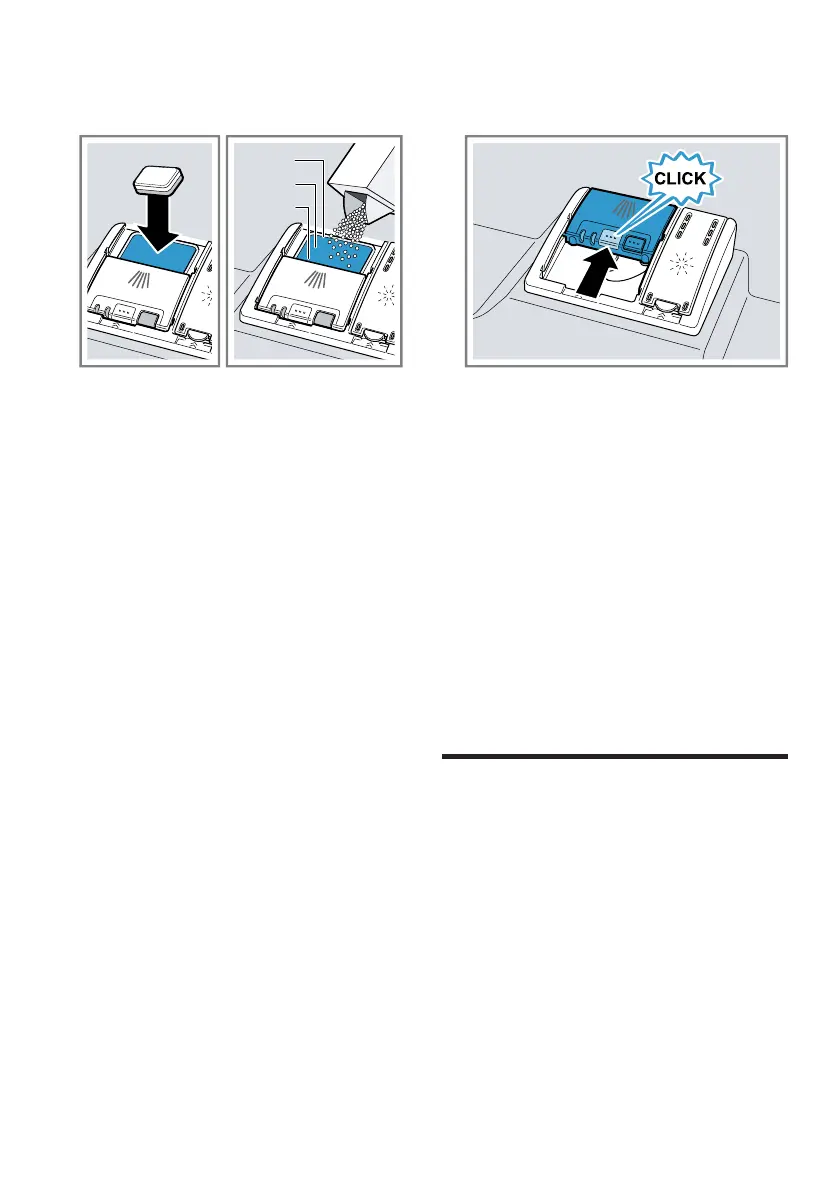 CLICK