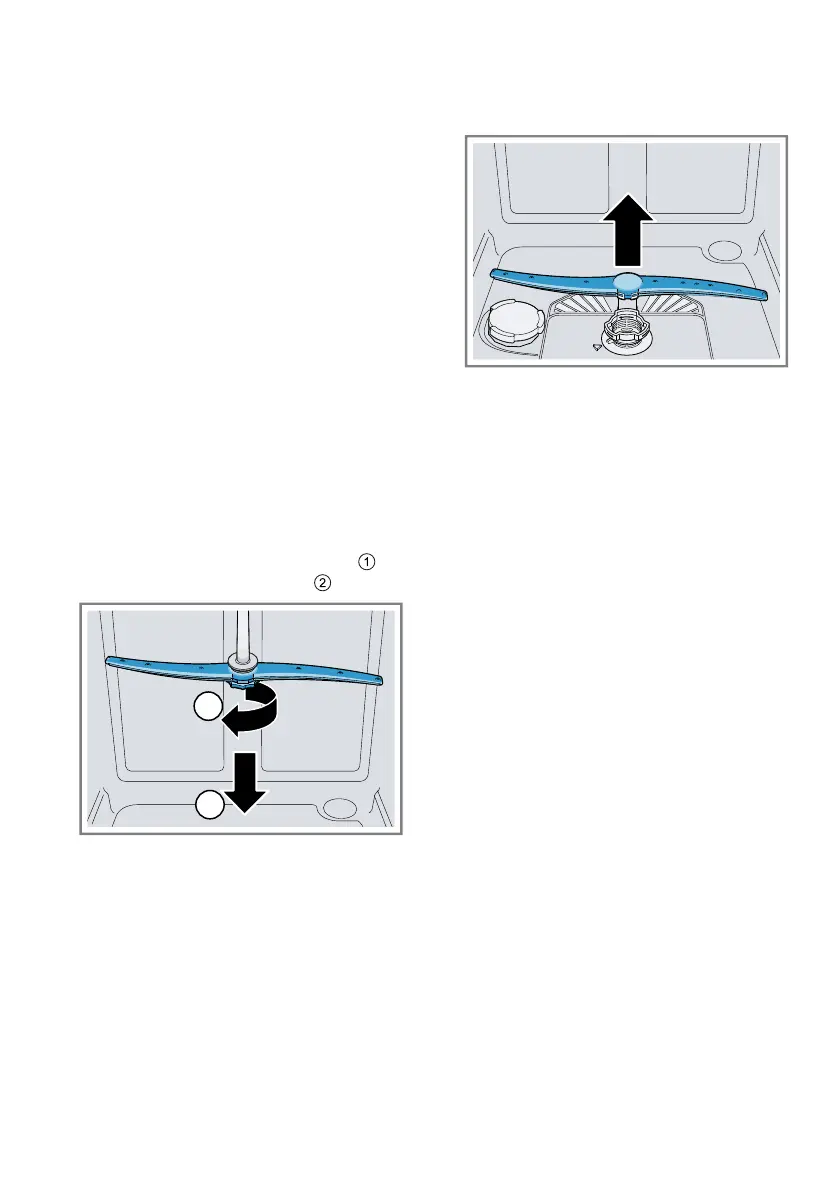 ①
②