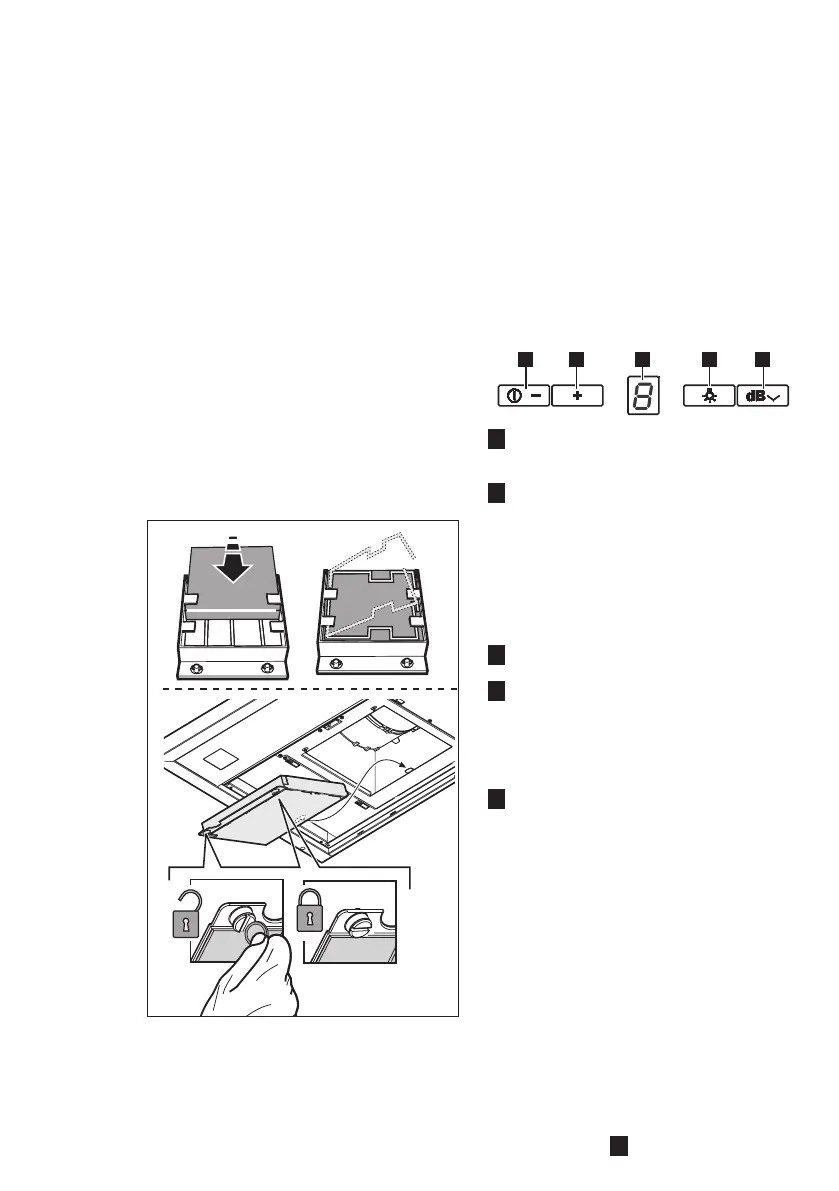 dB