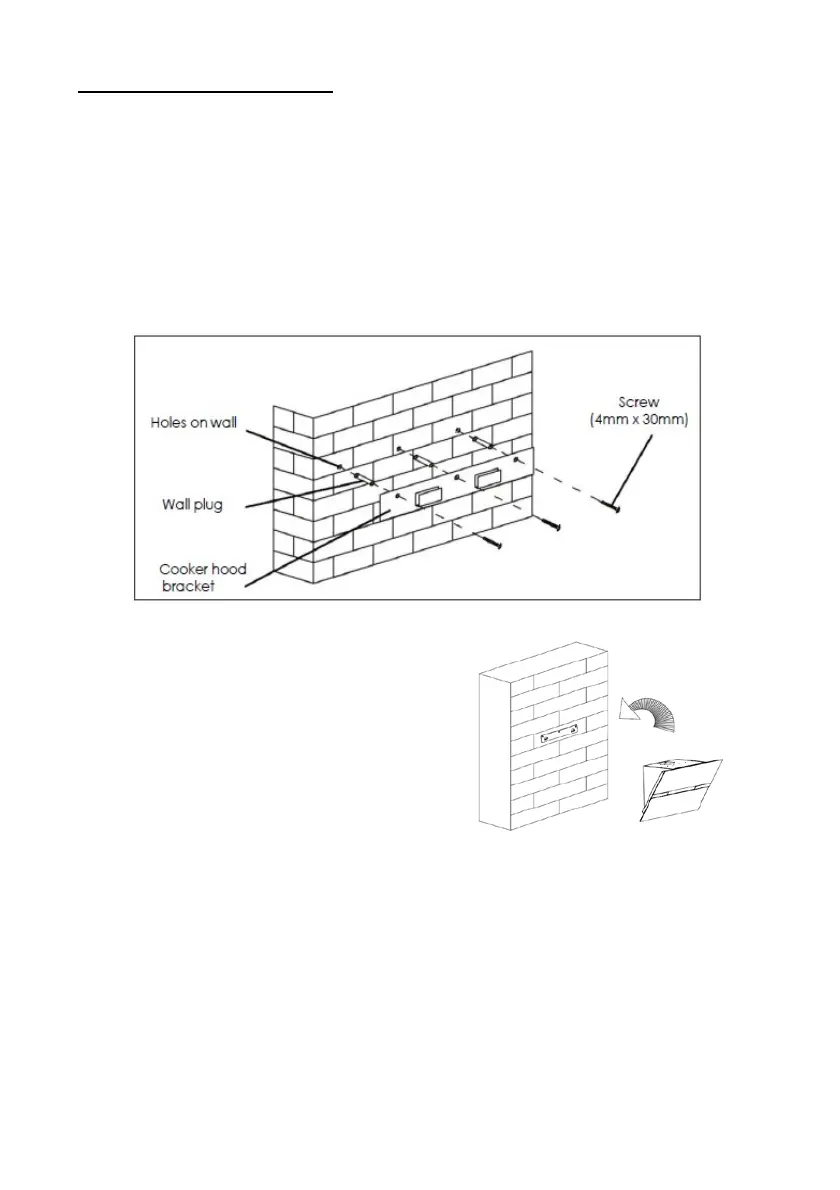 Holes on wall

Wall plug

Cooker hood bracket

Screw (4mm x 30mm)