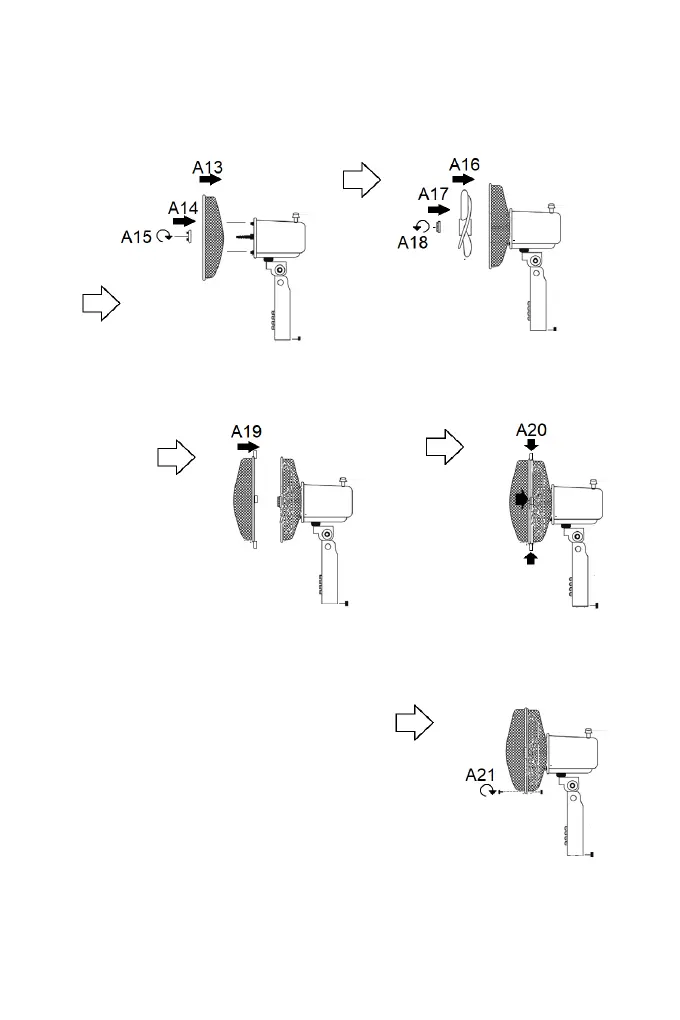 A13
A14
A15
A16
A17
A18
A19
A20
A21