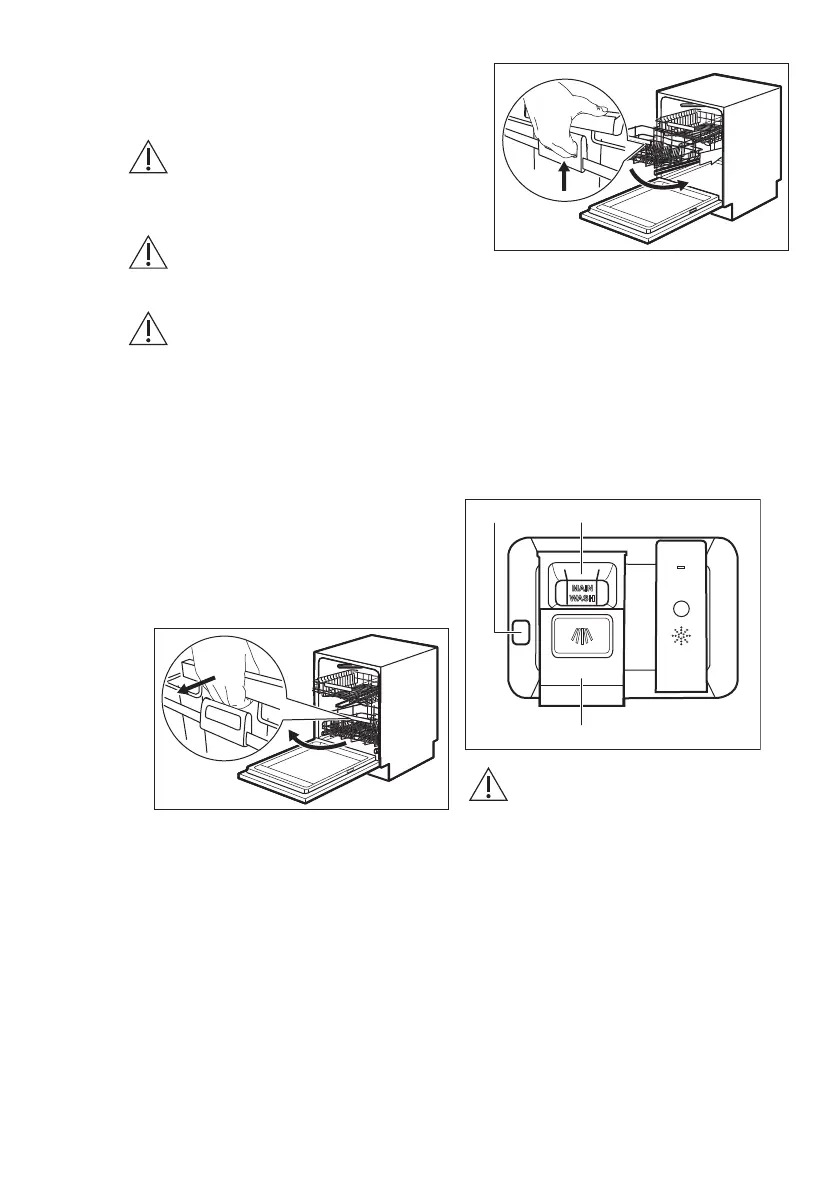 MAIN WASH