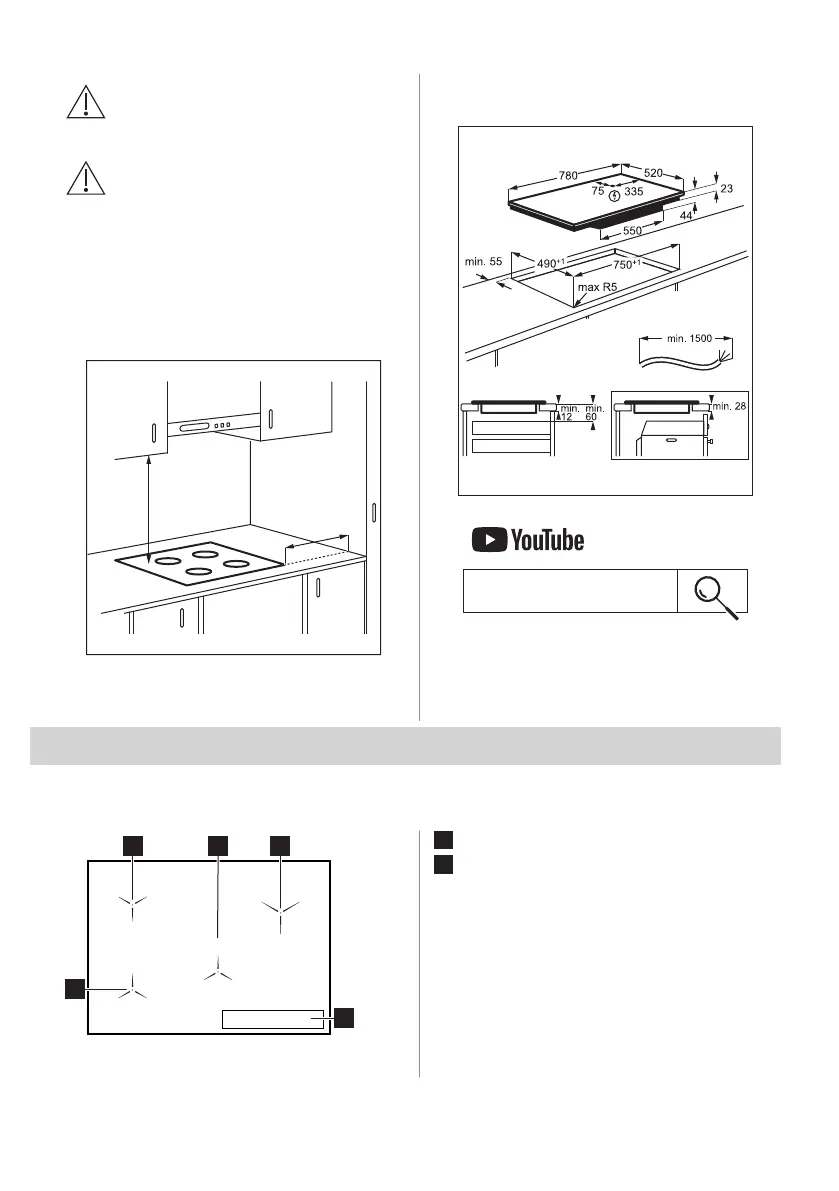 780
520
75
335
23
44
550
min. 55
$490^{+1}$
$750^{+1}$
max R5
min. 1500
min. 12
min. 60
min. 28

YouTube