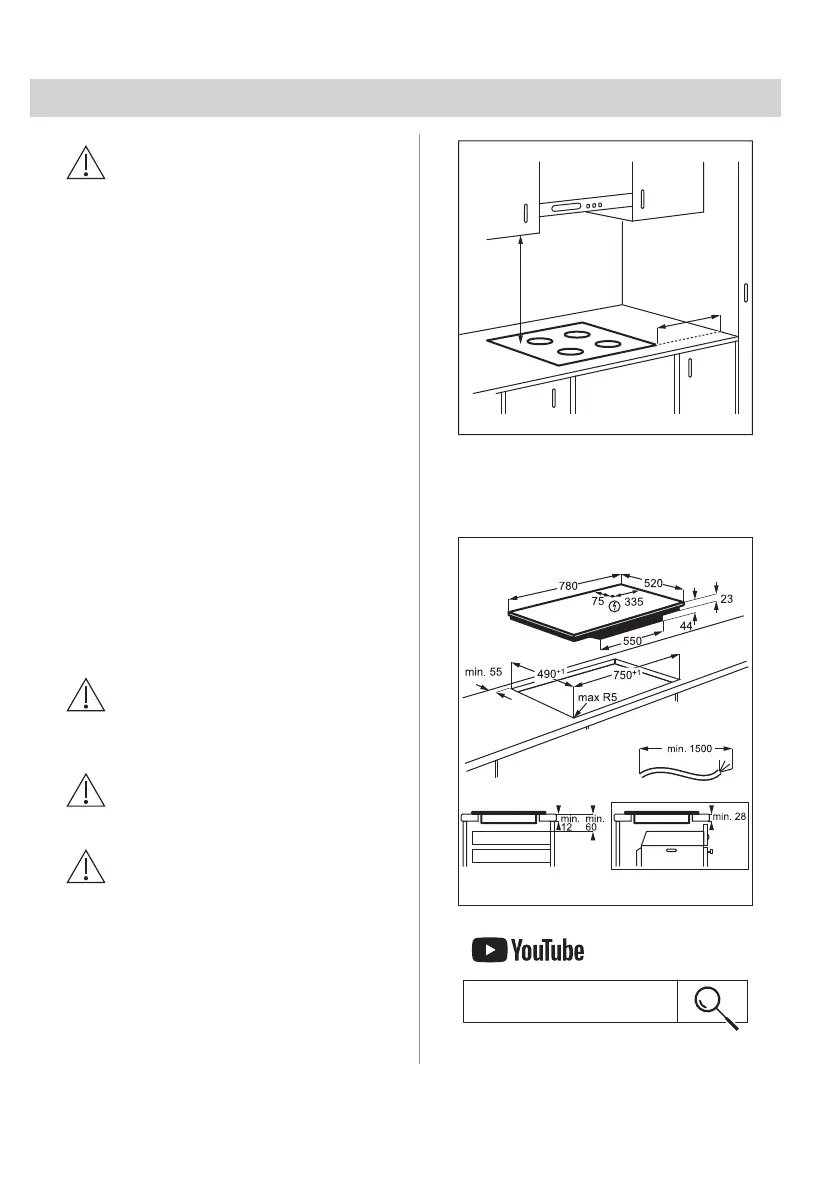 780
520
75
335
23
44
550
min. 55
$490^{+1}$
$750^{+1}$
max R5
min. 1500
min. 12
min. 60
min. 28

YouTube