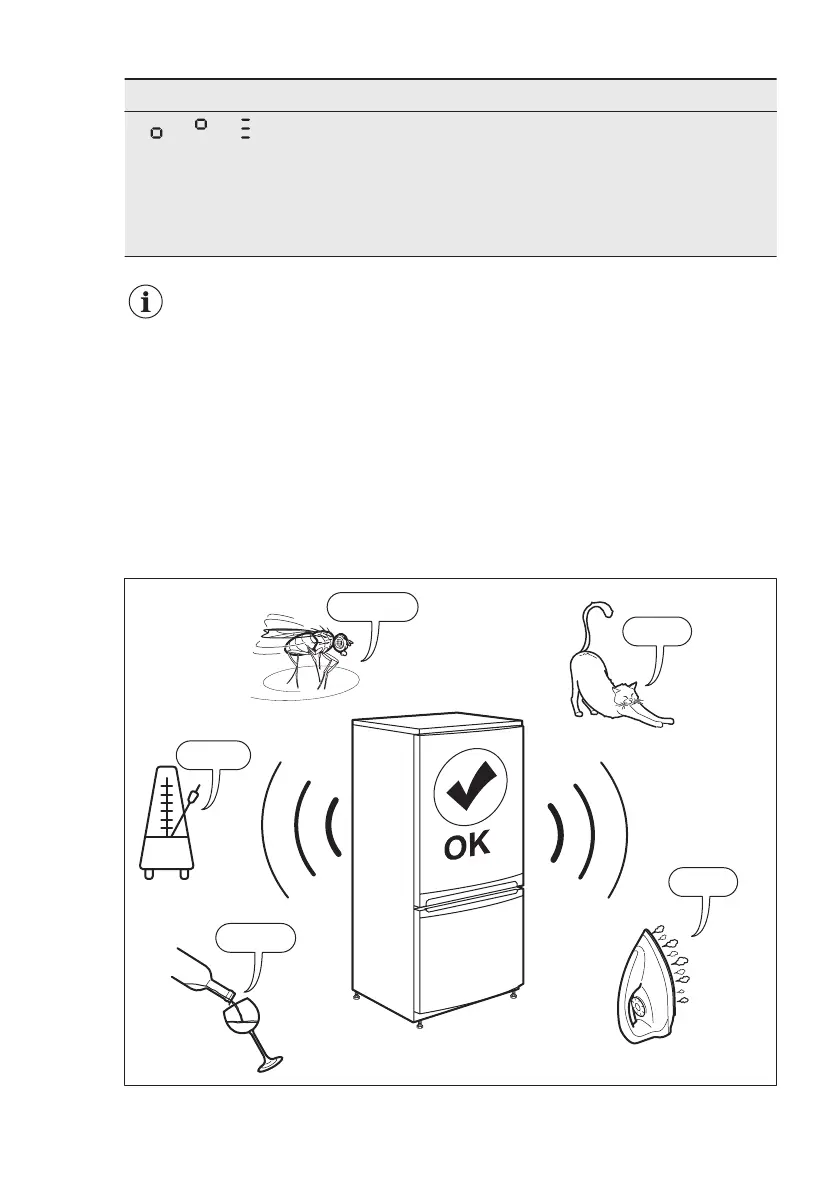 OK