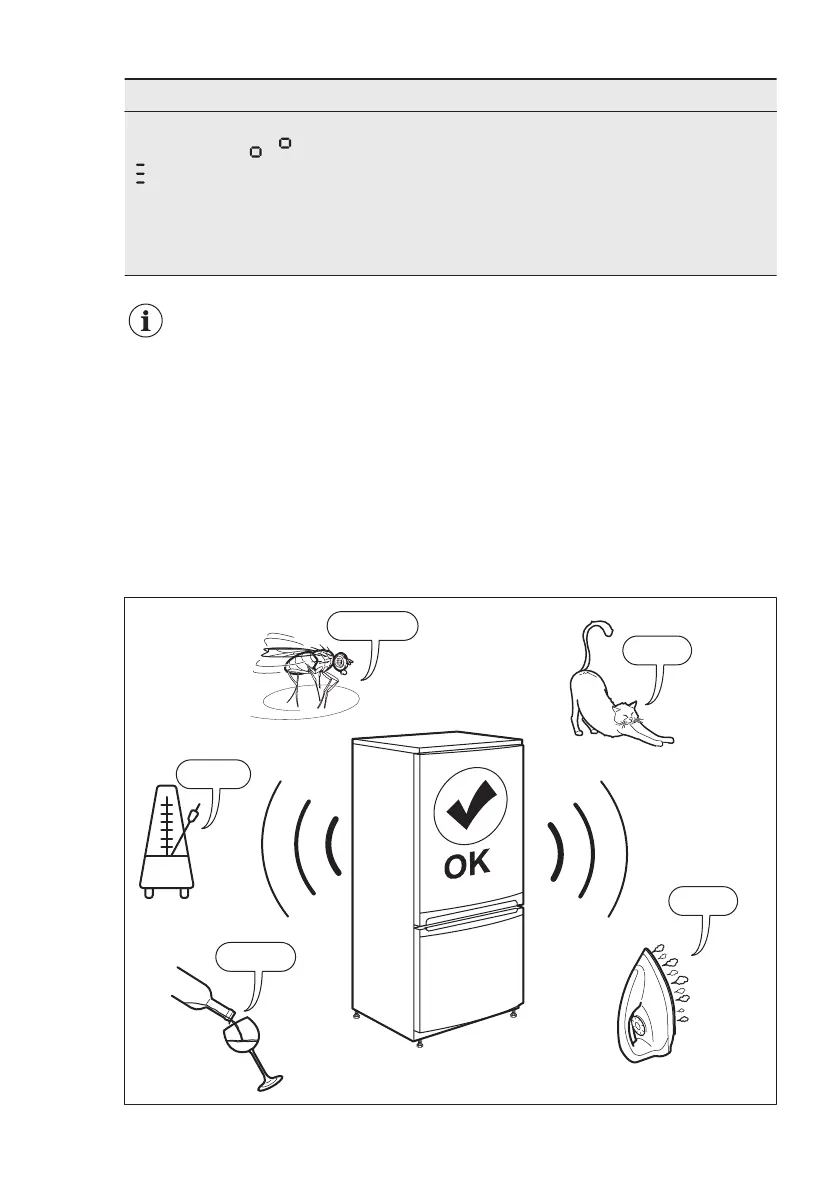 OK