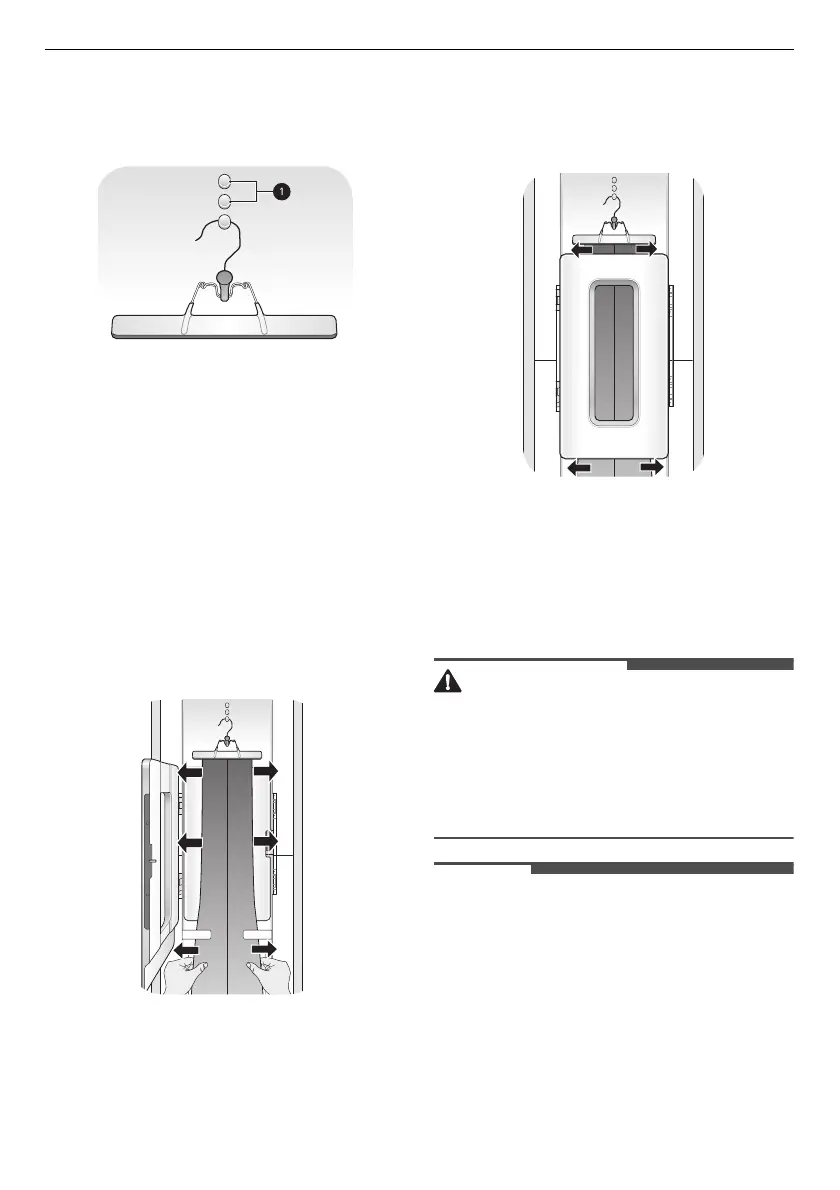 1