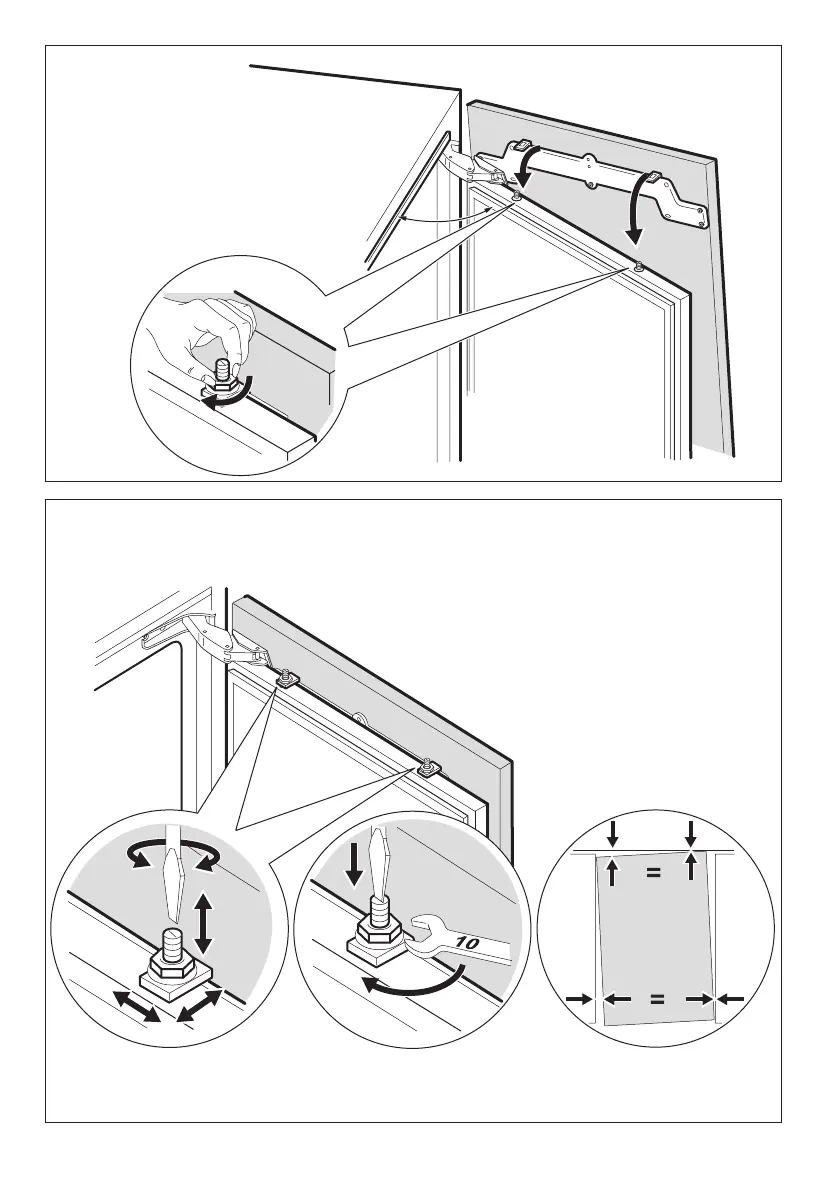 10

=

=