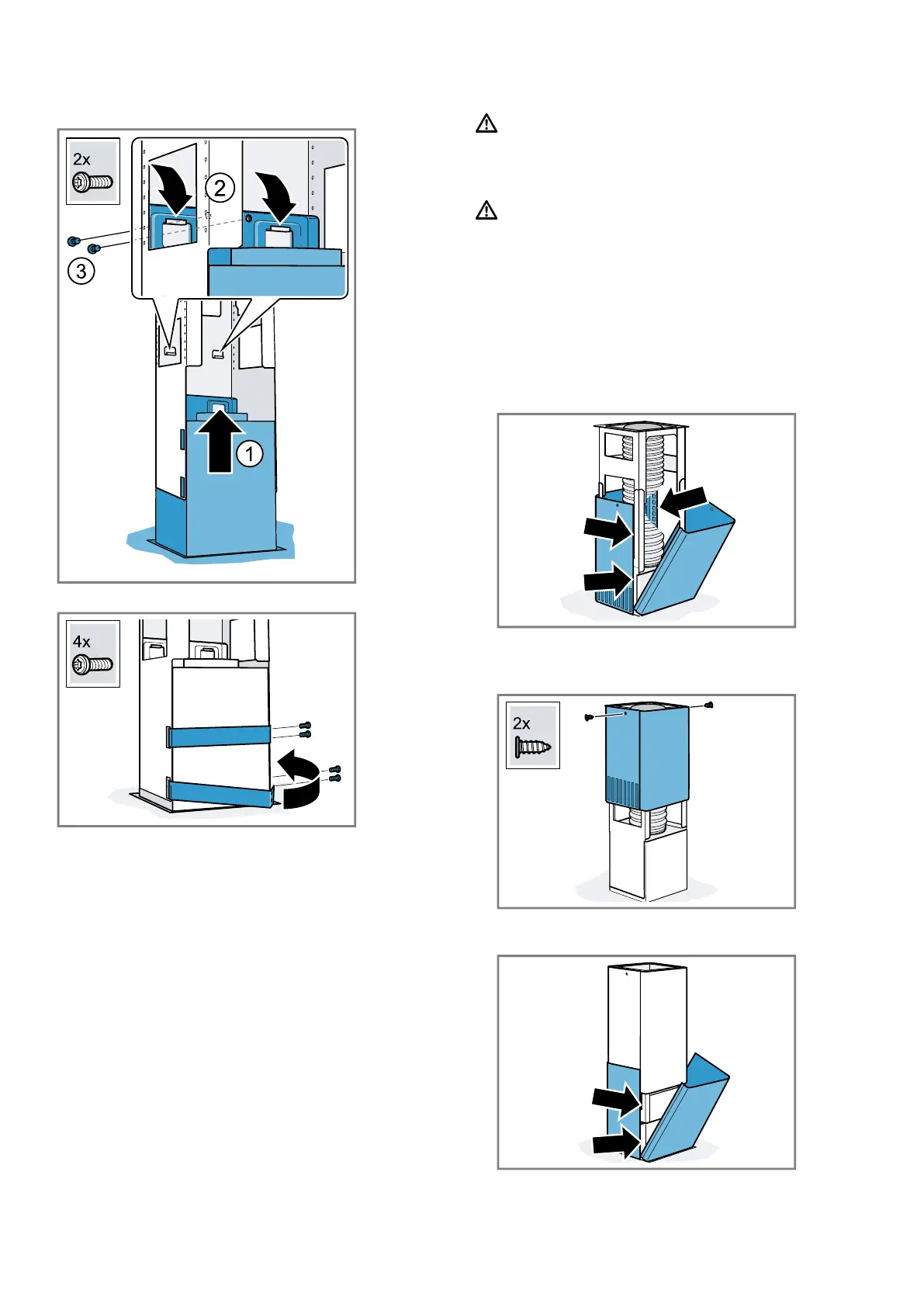 2x

2

3

1

4x

2x