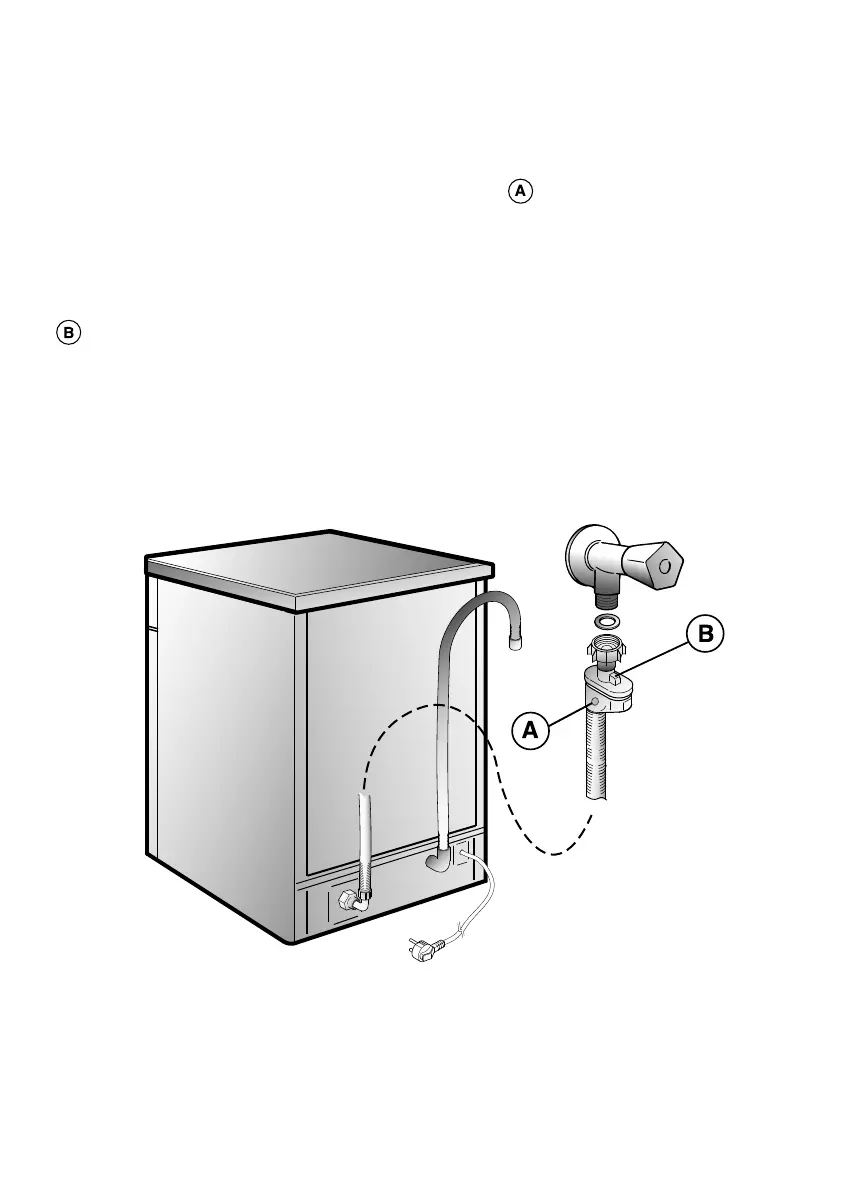 A

B

B

A