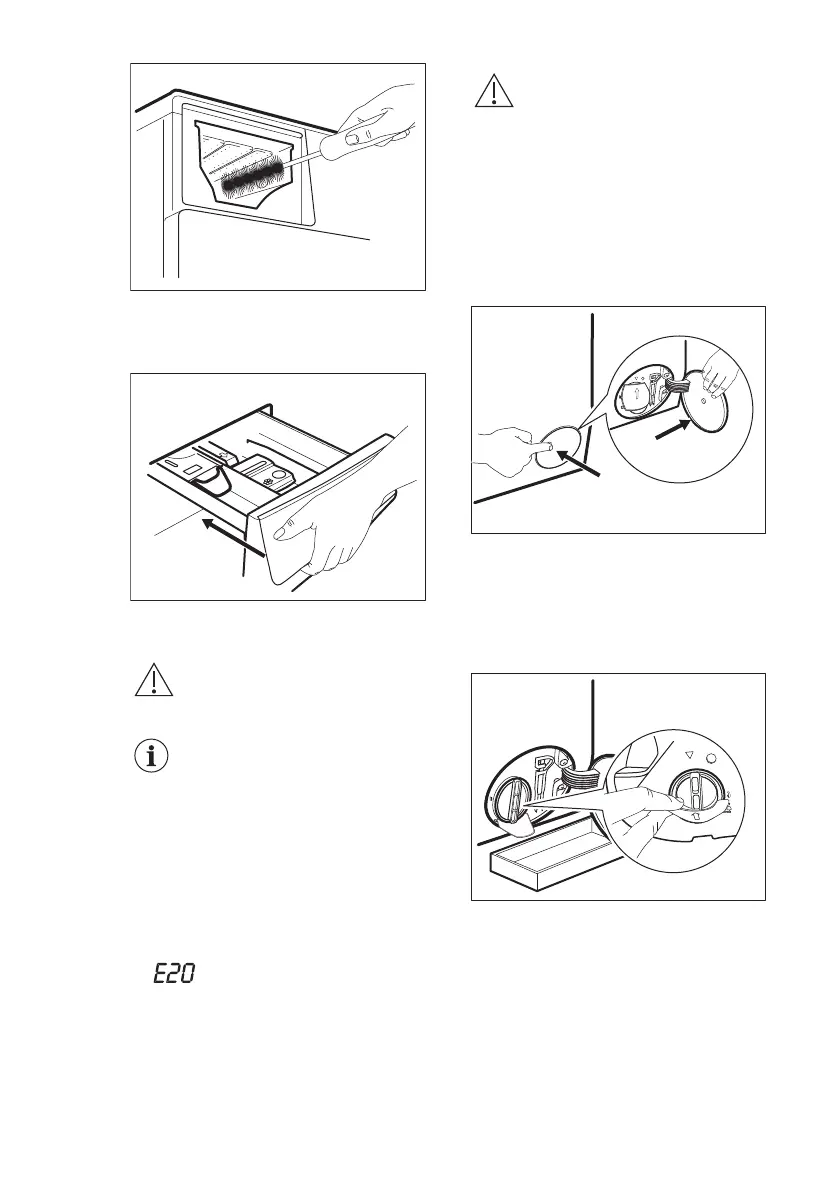 E20