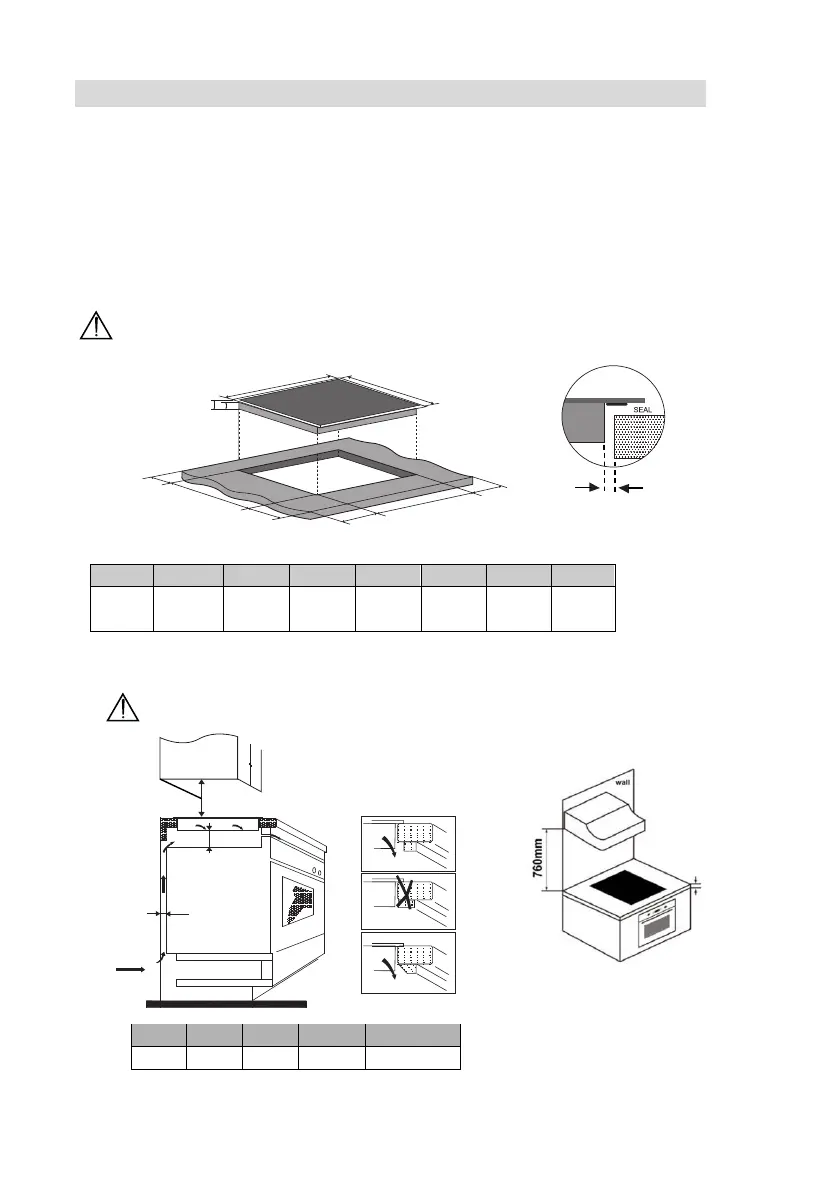 SEAL

wall

760mm