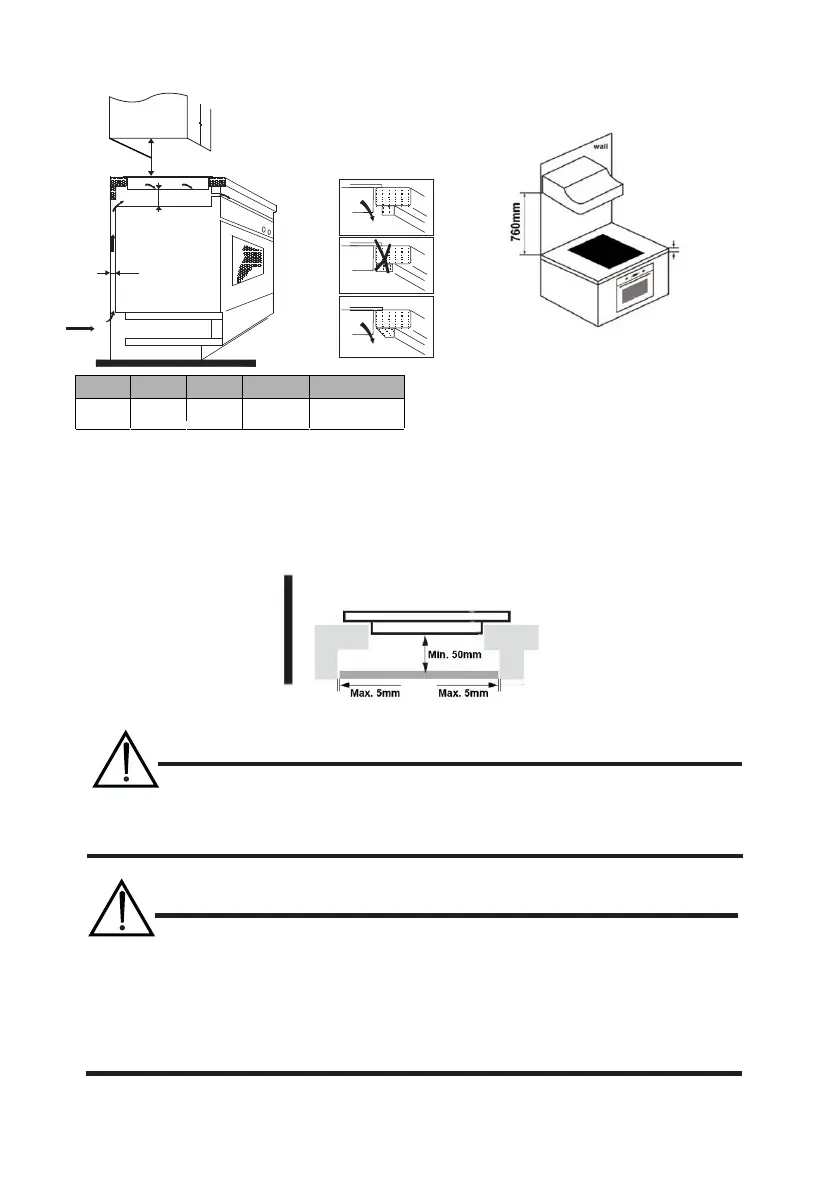 wall

760mm

Min. 50mm

Max. 5mm

Max. 5mm