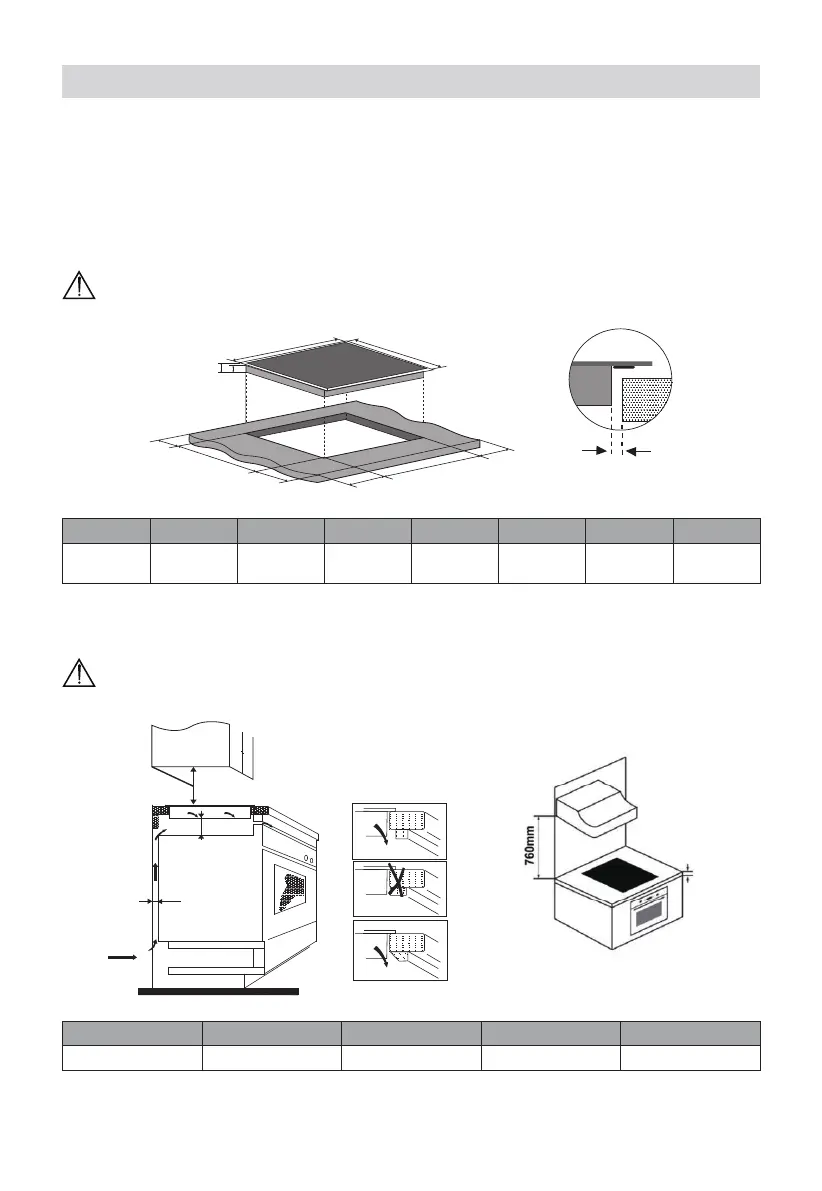 760mm