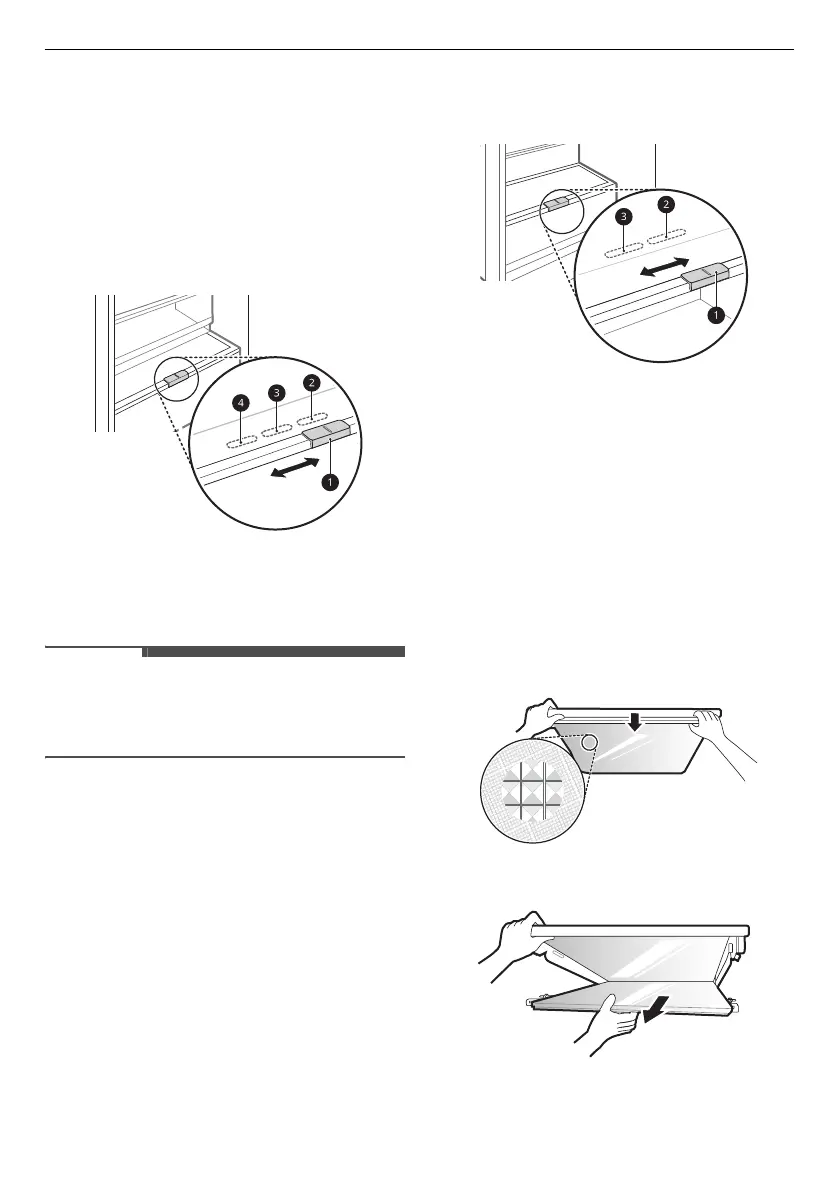 4

3

2

1

3

2

1