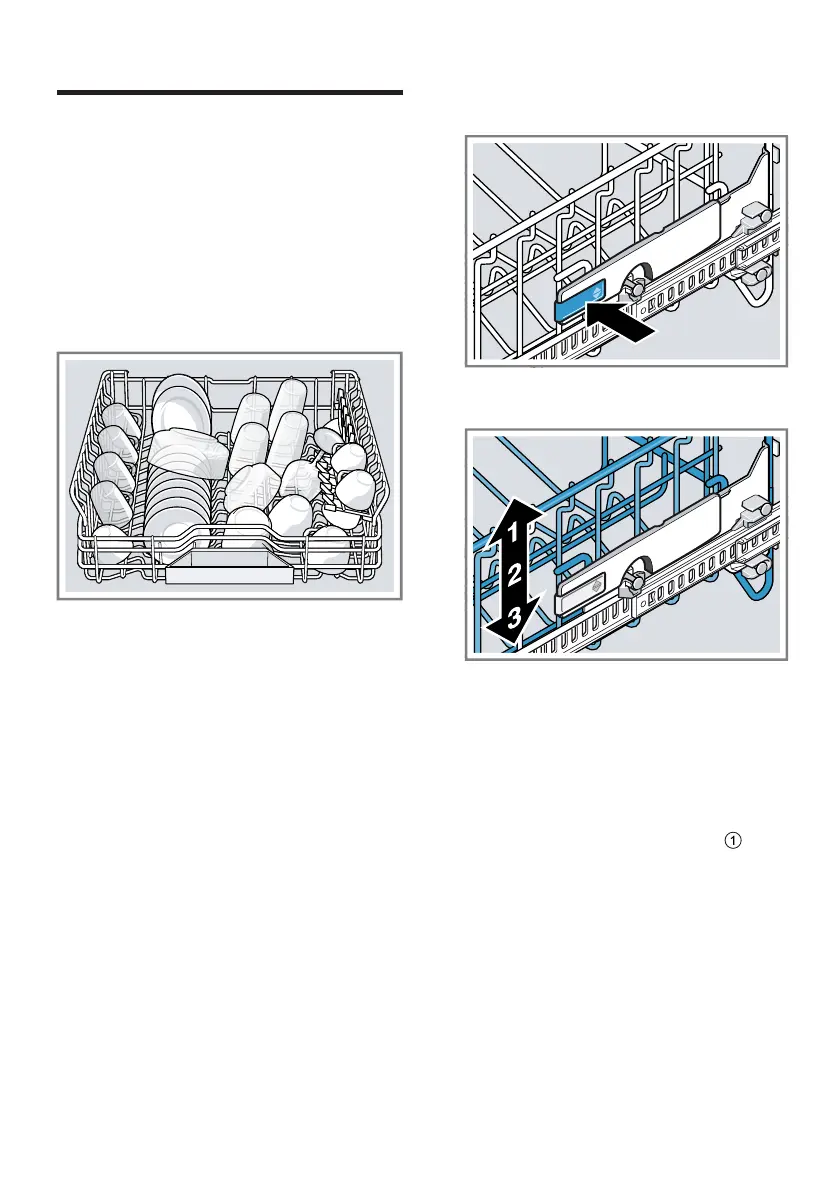 1
2
3

①