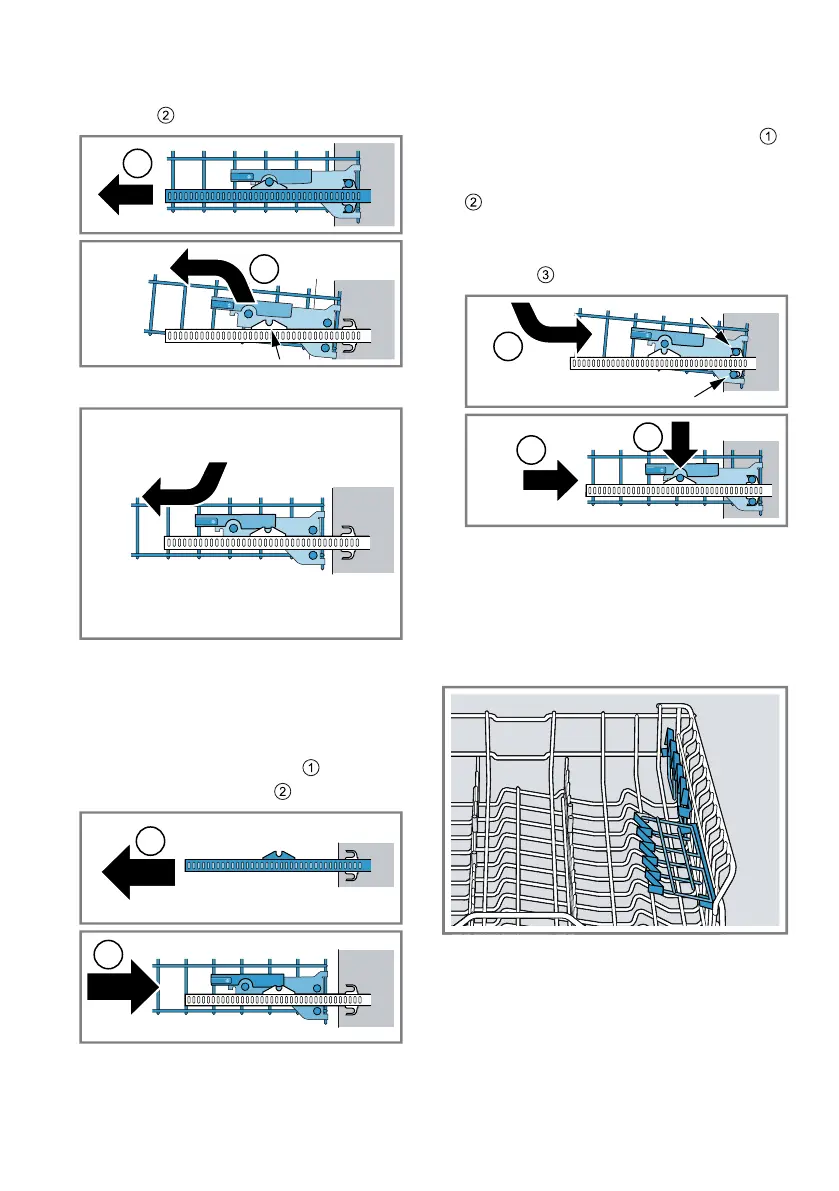 ②

①

②

③

①
②