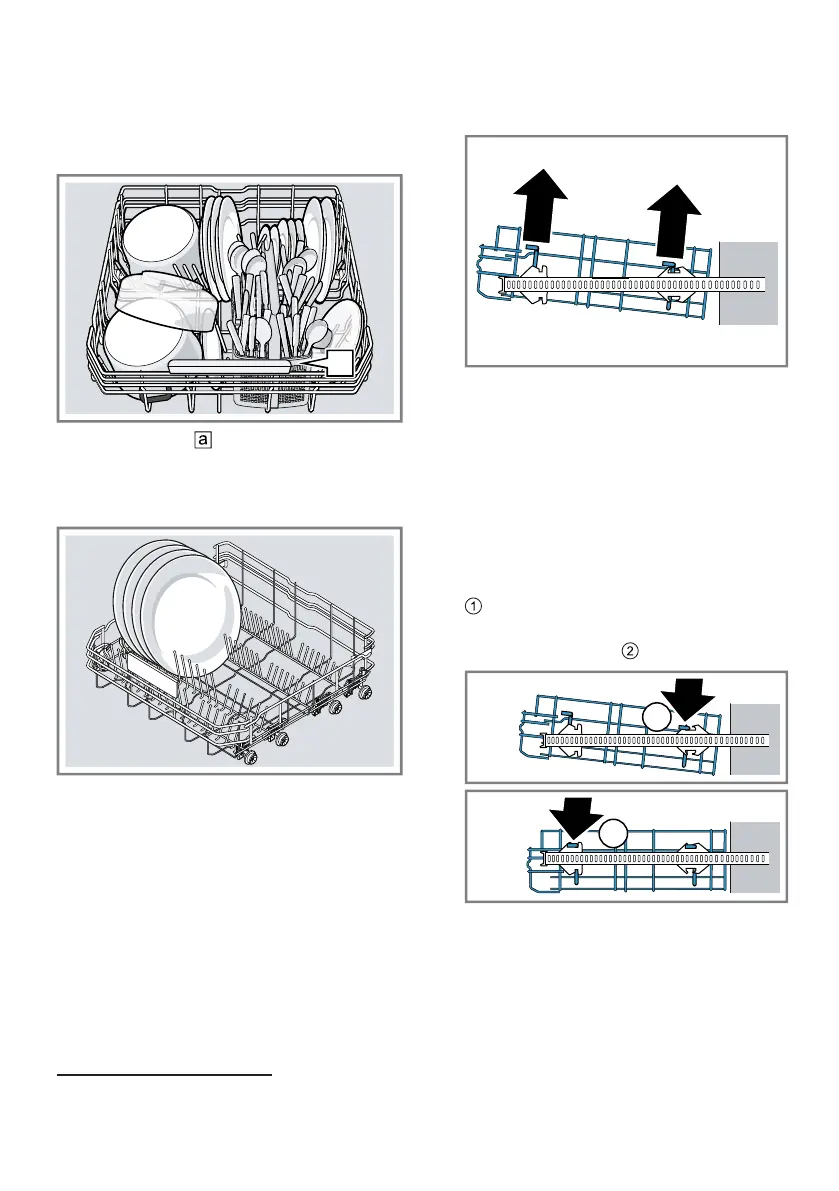 a

①

②