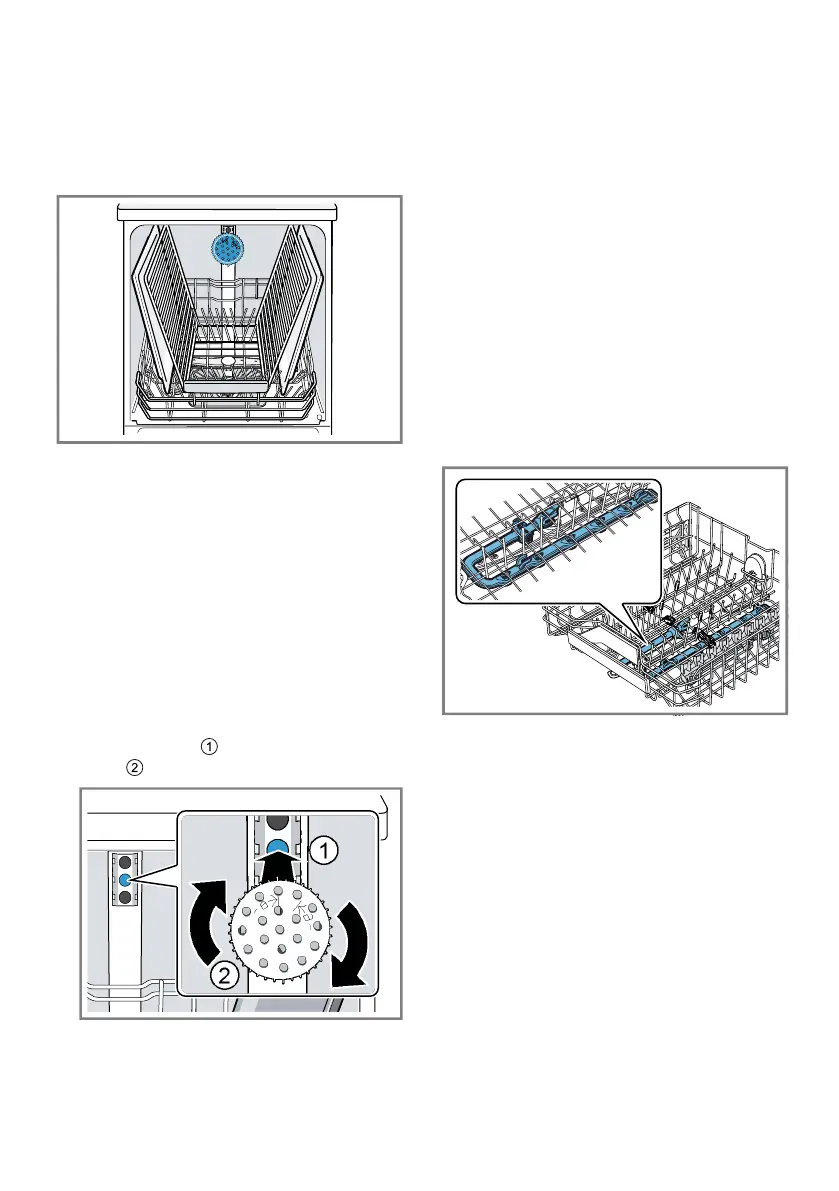 ①
②

①
②