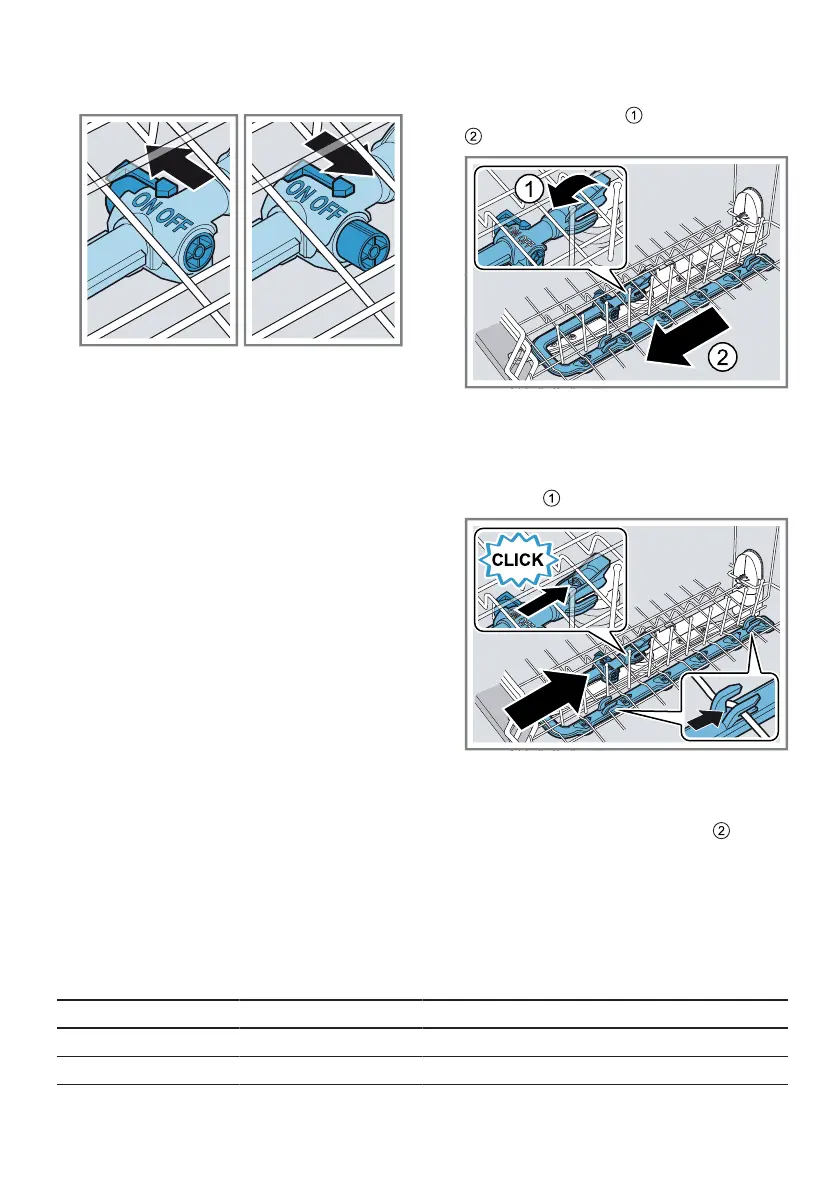 ON OFF

ON OFF

①
②

1

2

①

CLICK

②