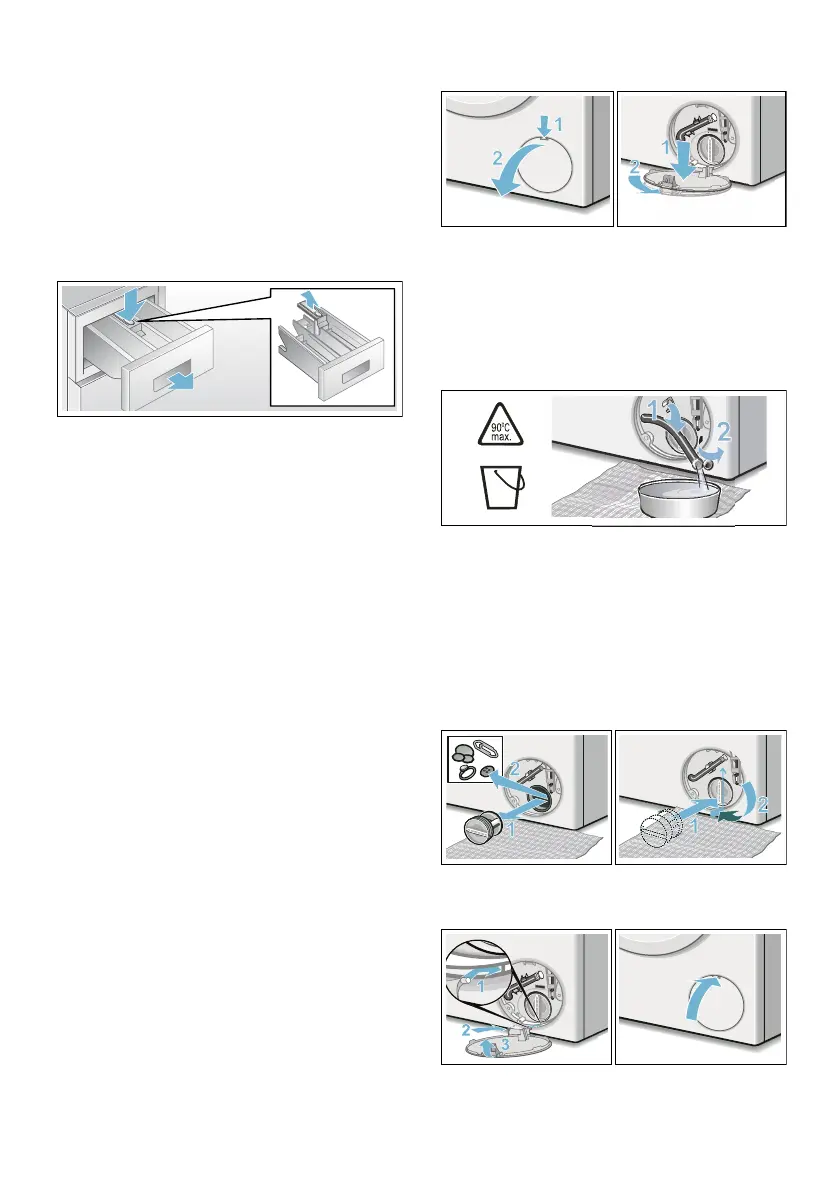 1
2
1
2
90°C
max.
1
2
2
1
1
2
1
2
3