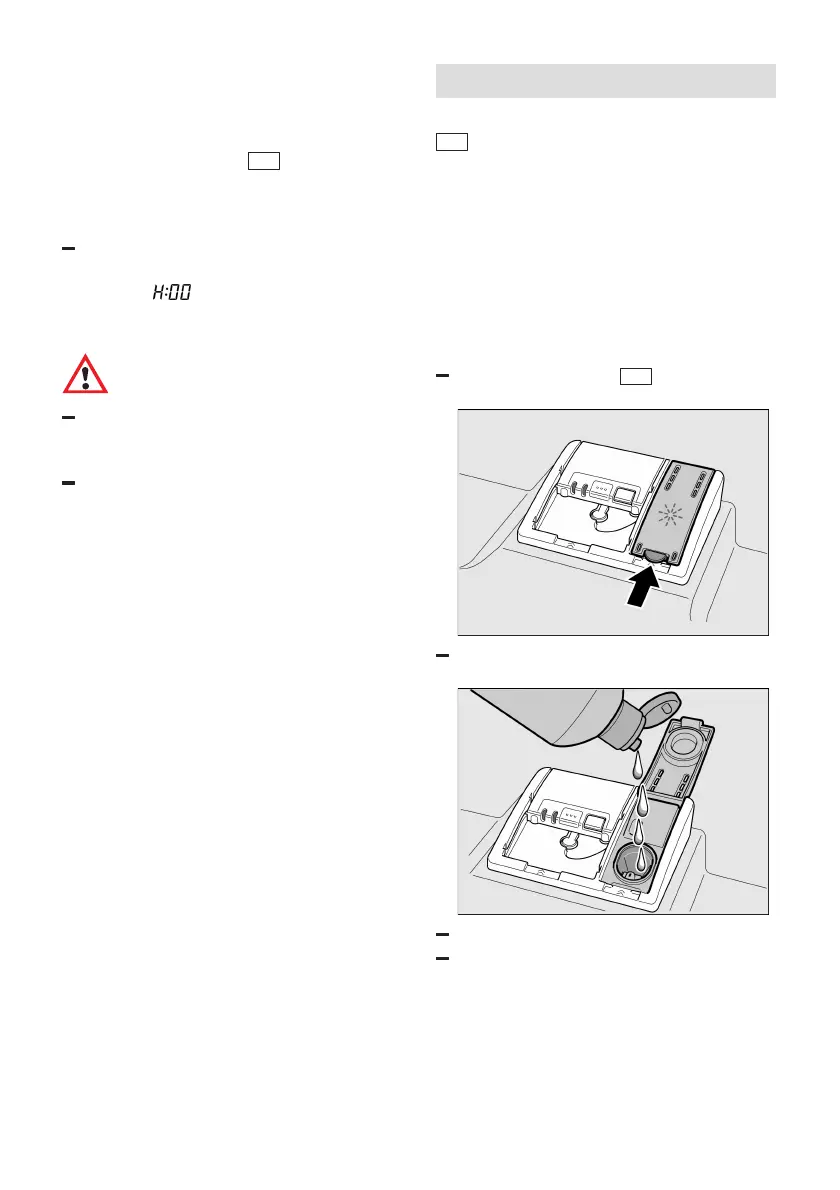 H:00