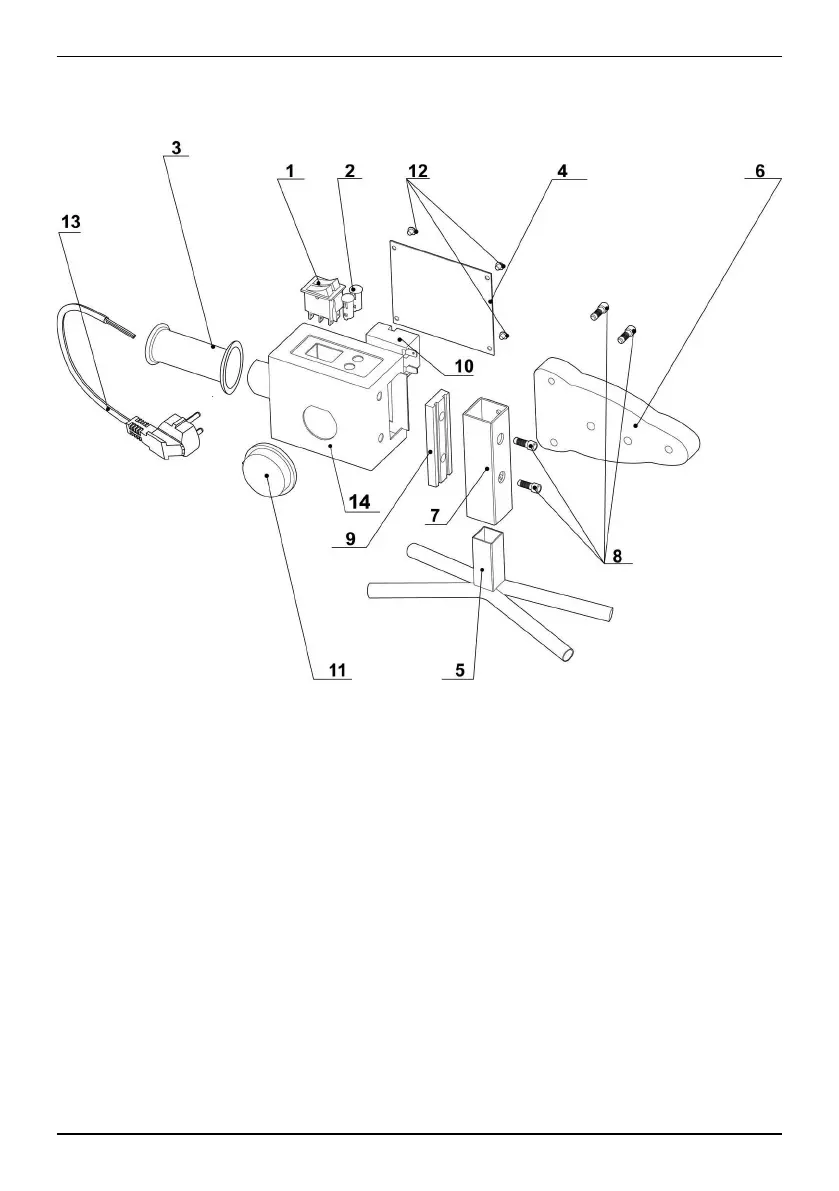 3
1
2
12
4
6
13
10
14
9
7
8
11
5