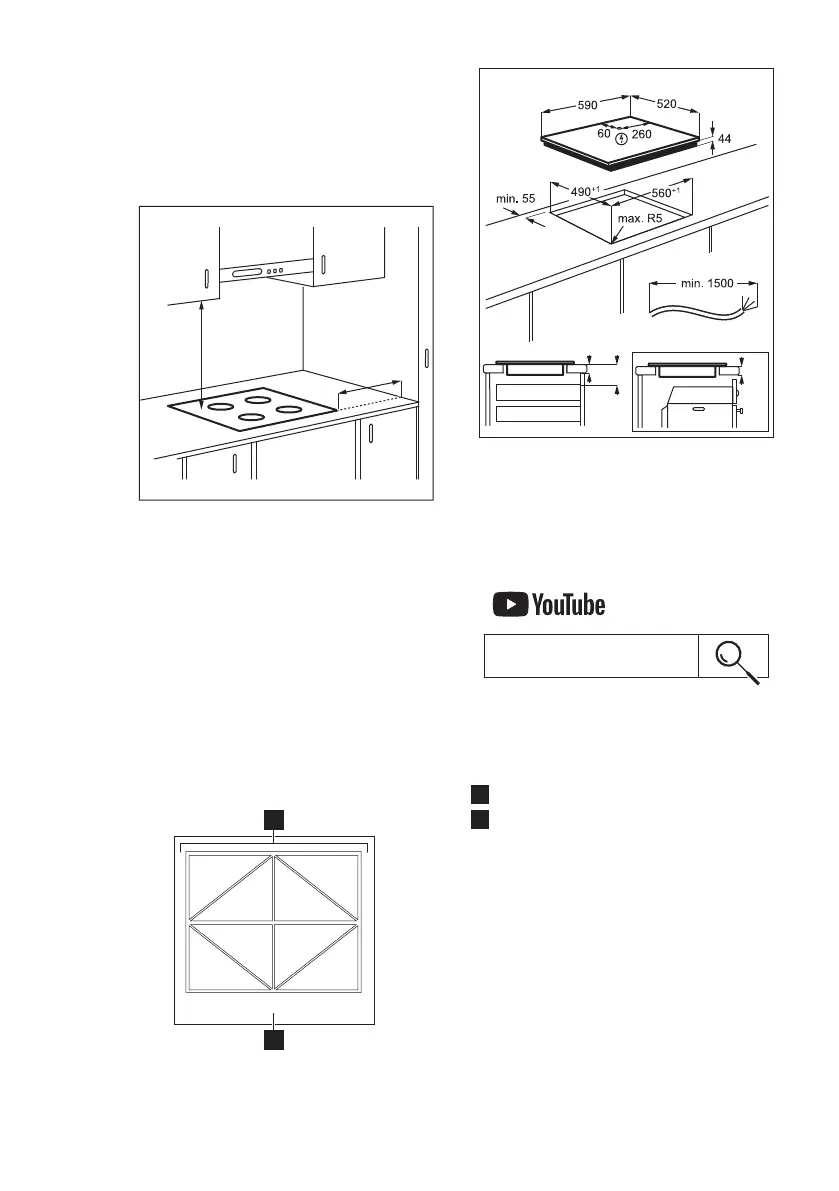 590
520
60
260
44
min. 55
$490^{+1}$
$560^{+1}$
max. R5
min. 1500

YouTube