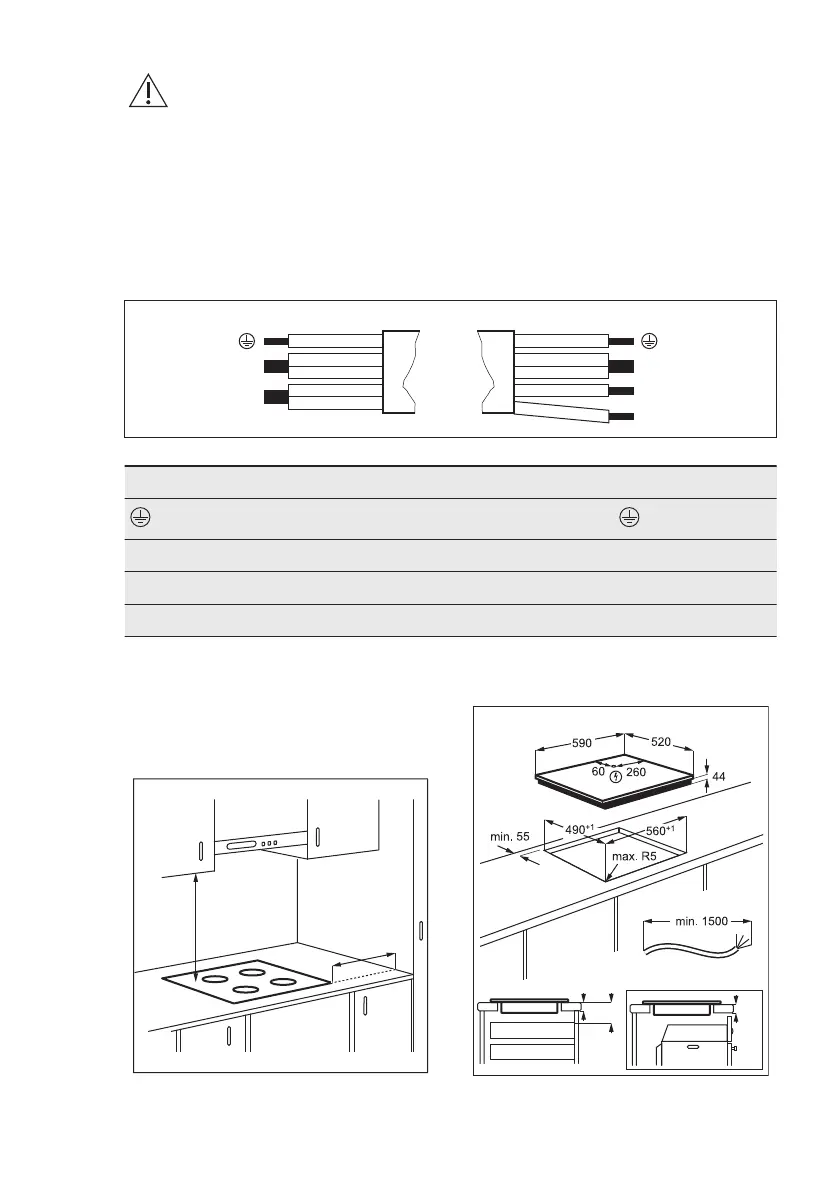 590

520

60

260

44

min. 55

$490^{+1}$

$560^{+1}$

max. R5

min. 1500