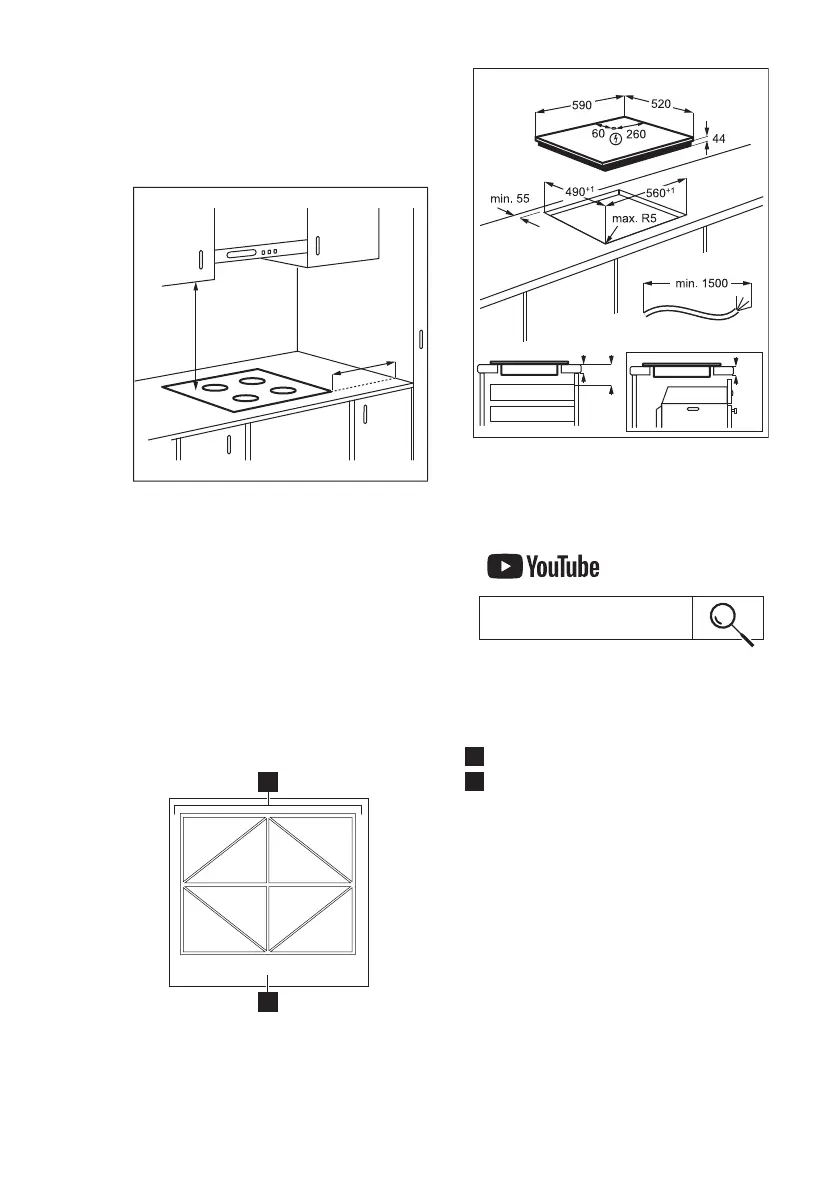 590
520
60
260
44
min. 55
$490^{+1}$
$560^{+1}$
max. R5
min. 1500

YouTube