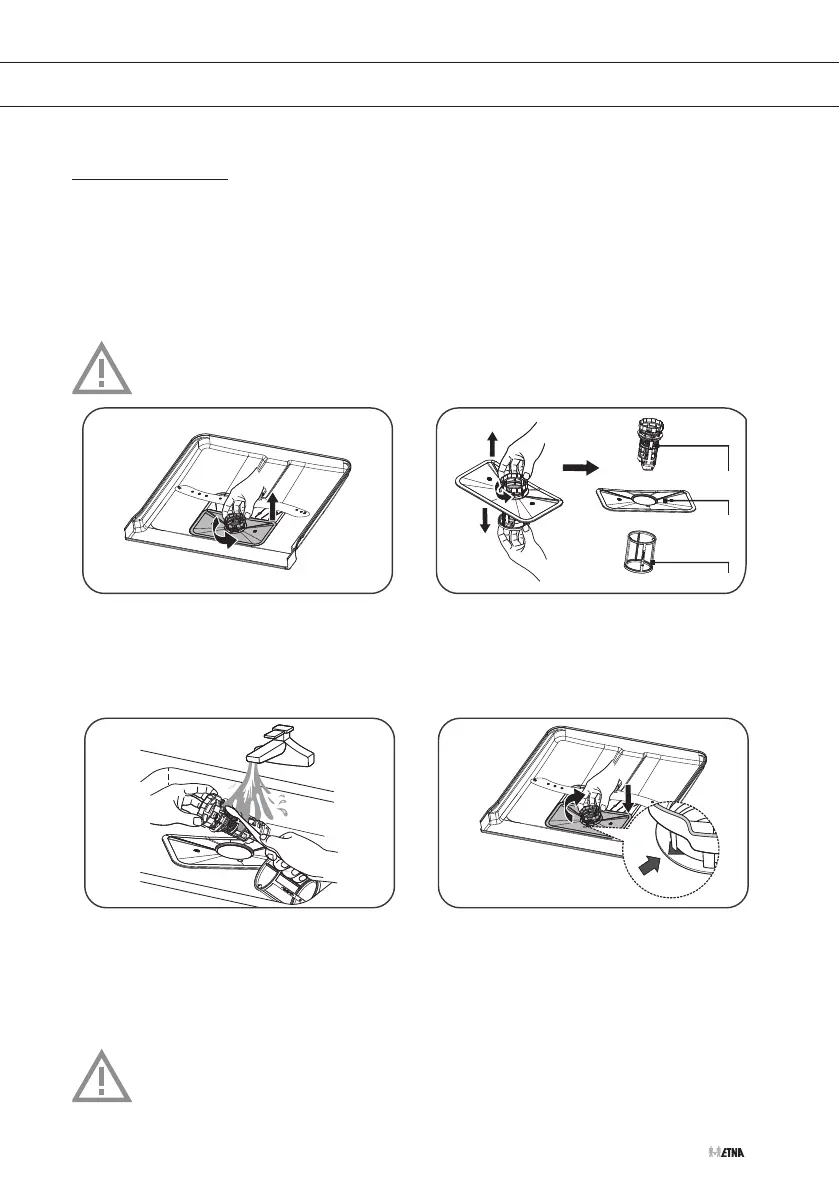 ETNA