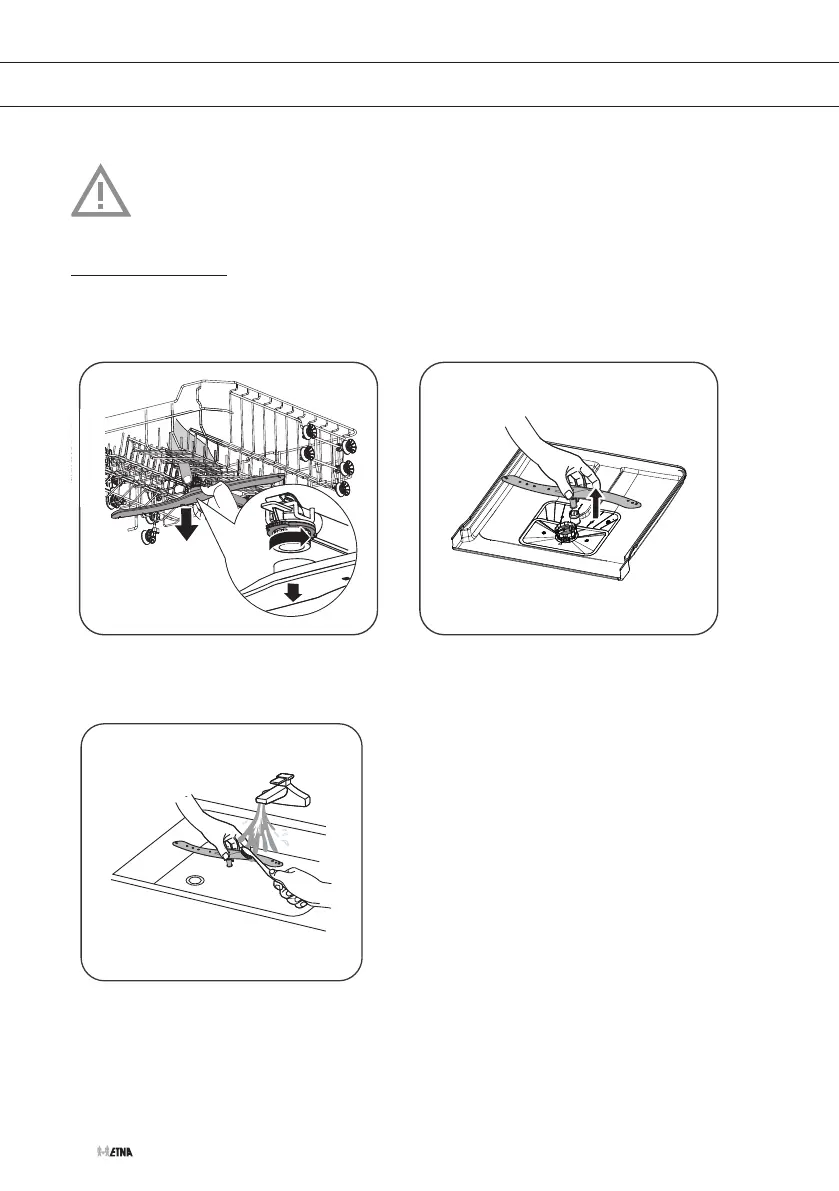 ETNA