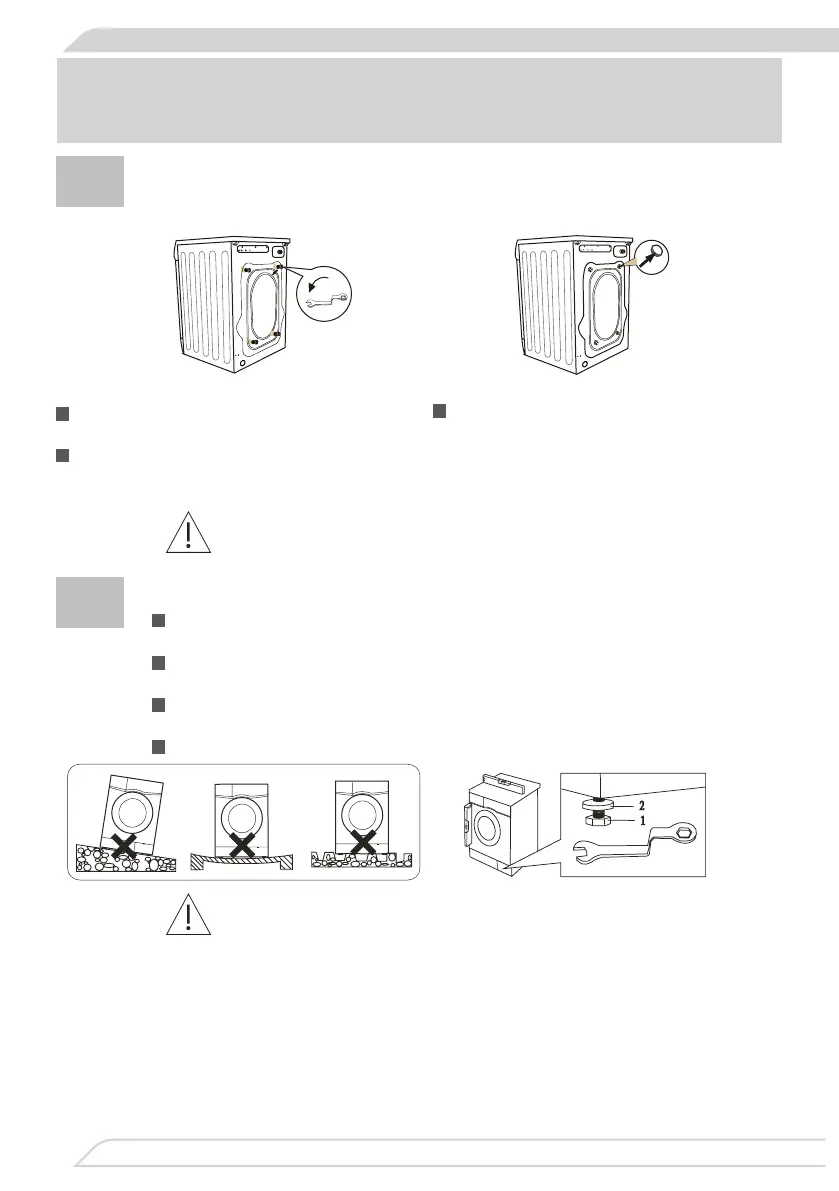 2
1