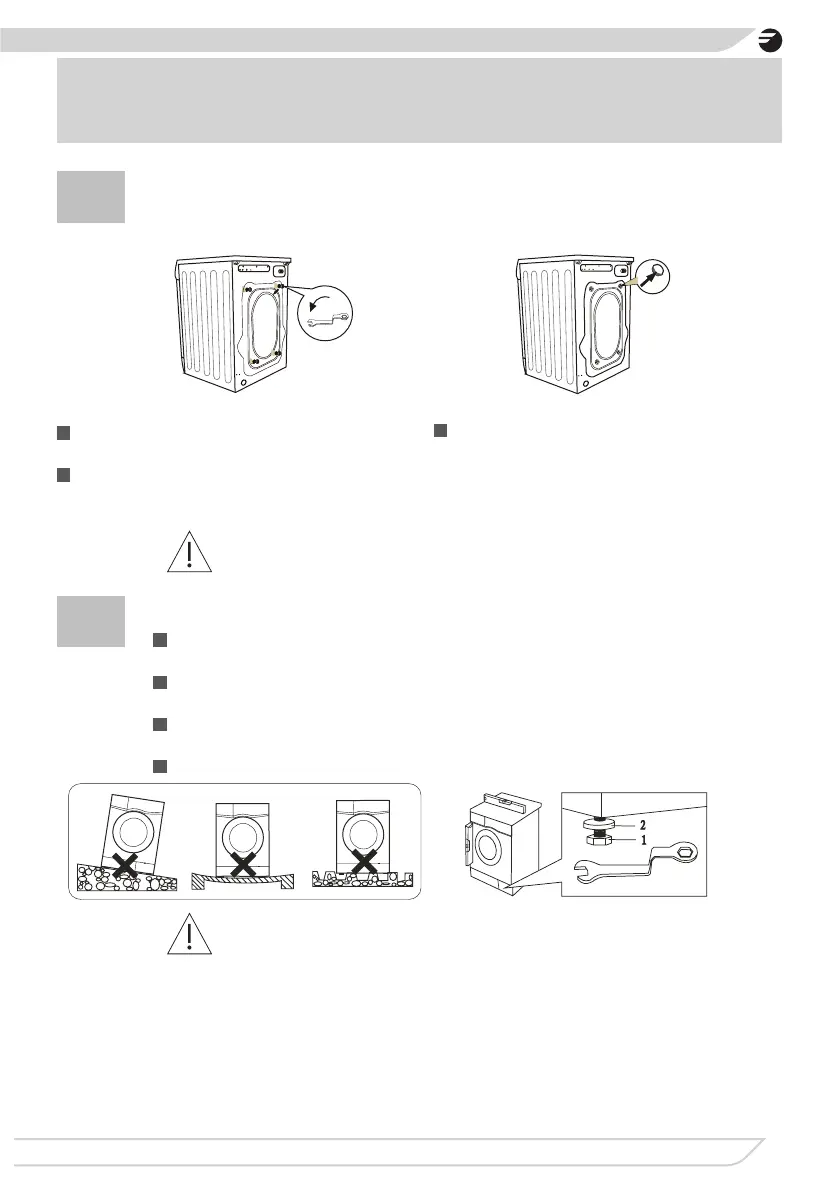 2
1