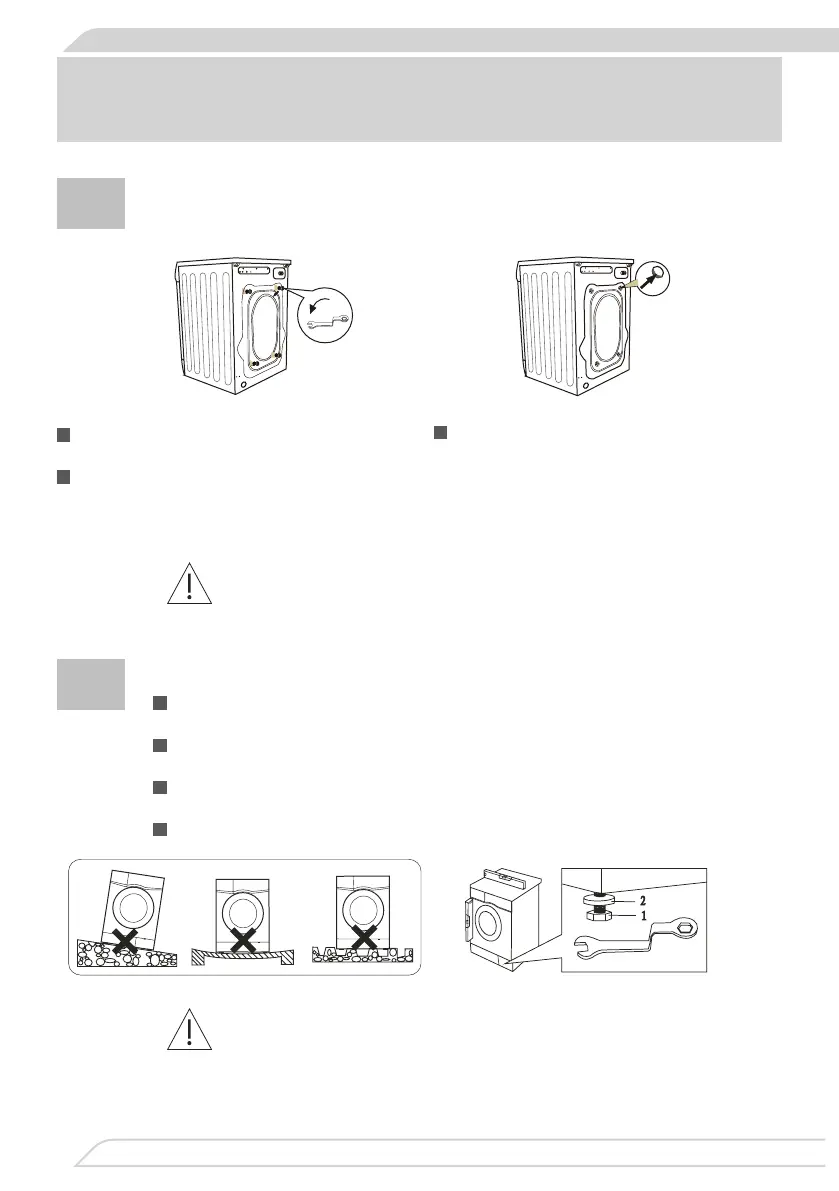 2
1