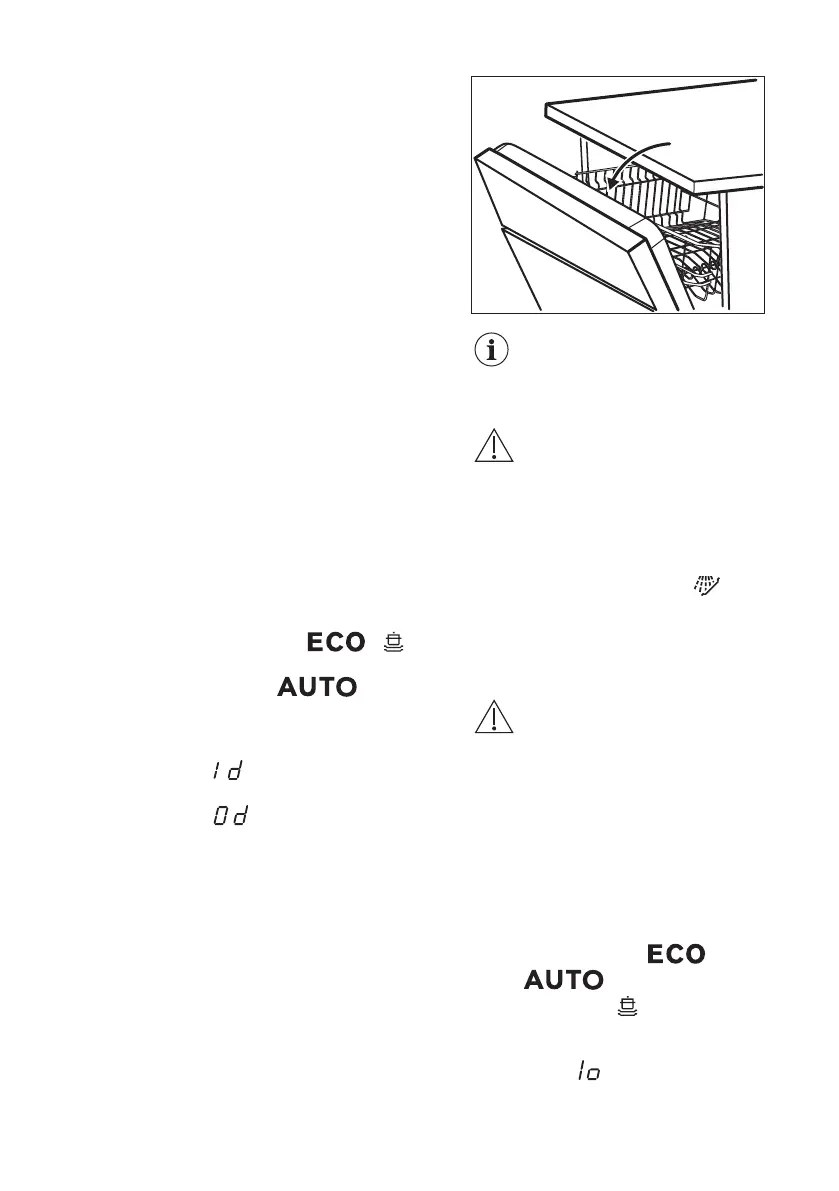 ECO

AUTO

1d

0d

ECO

AUTO

1o