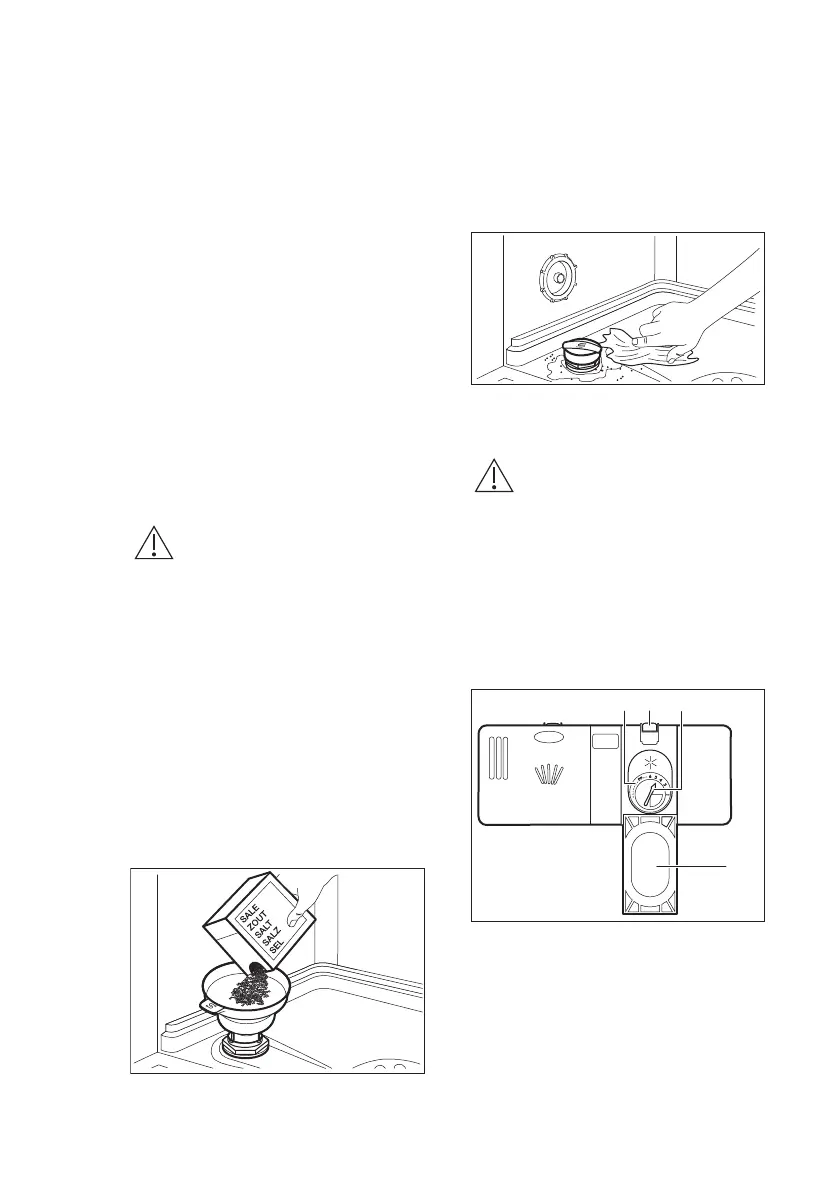 SALE
ZOUT
SALT
SALZ
SEL