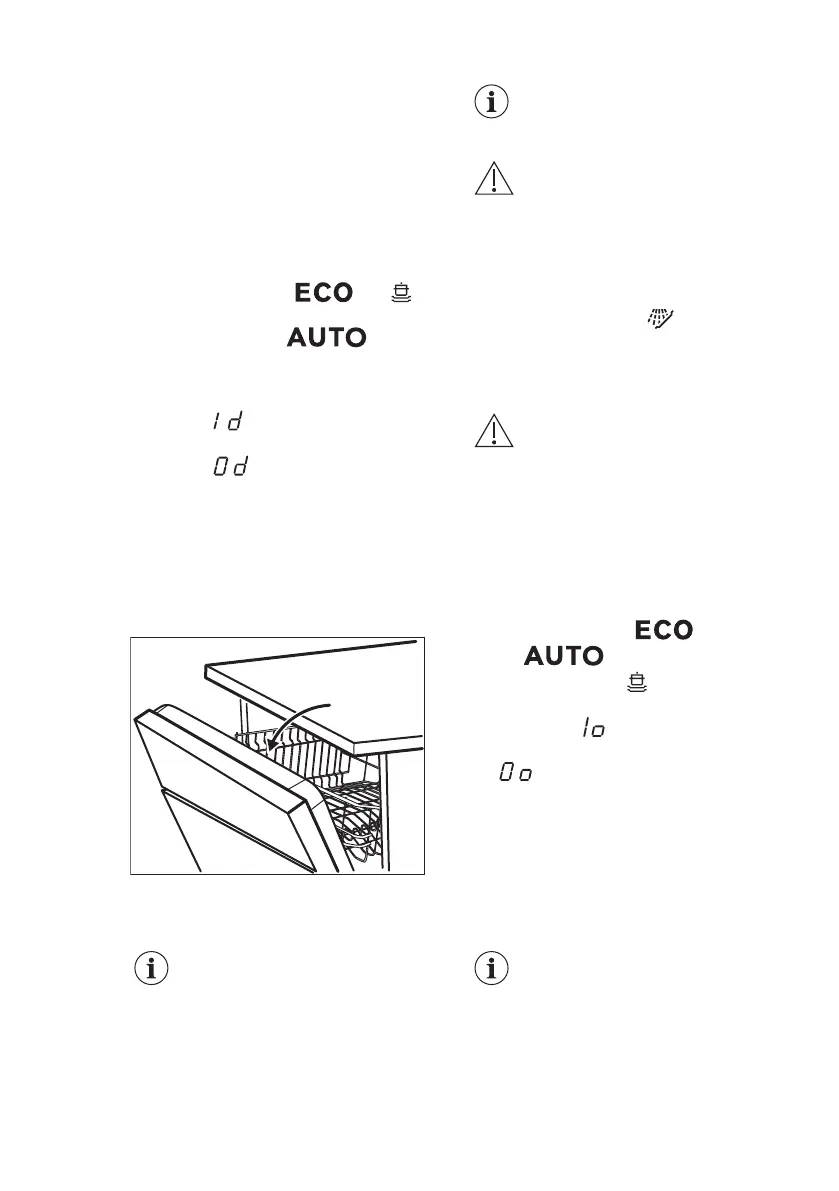 ECO

AUTO

1d

0d

ECO
AUTO

1o

0o