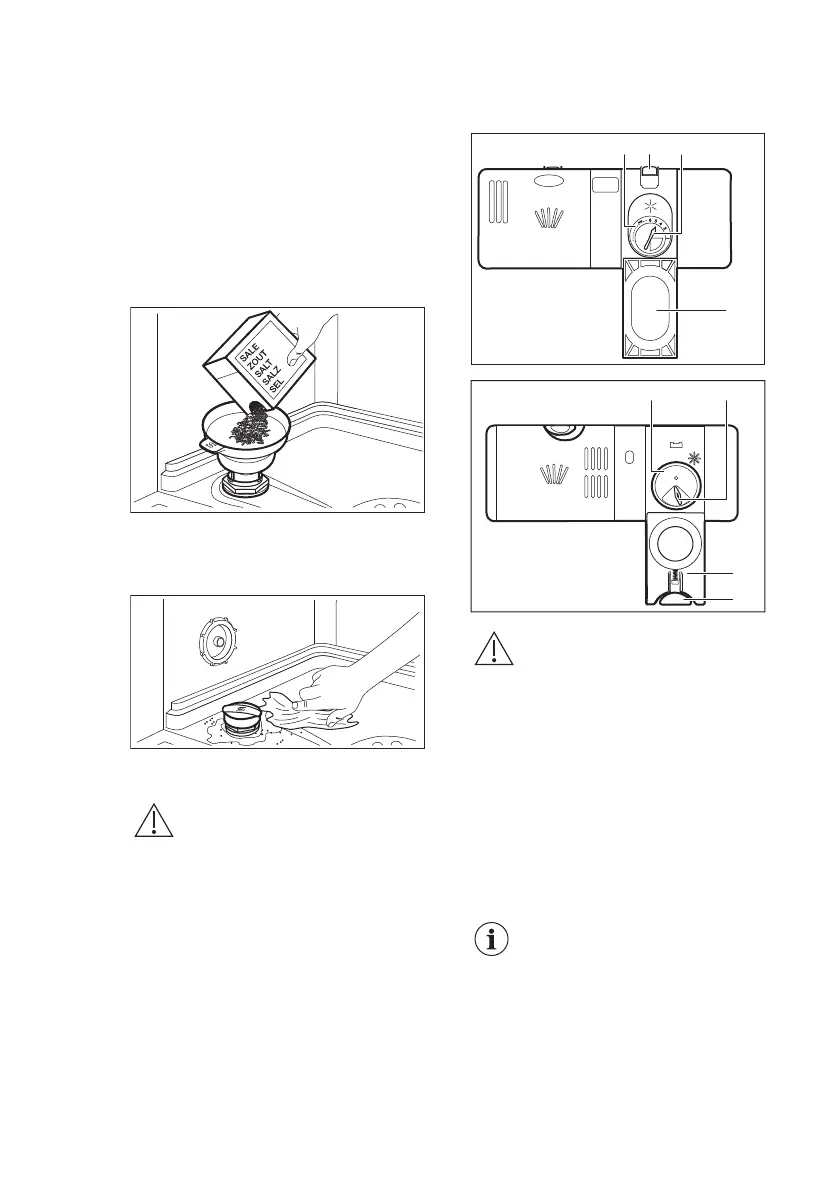 SALE
ZOUT
SALT
SALZ
SEL