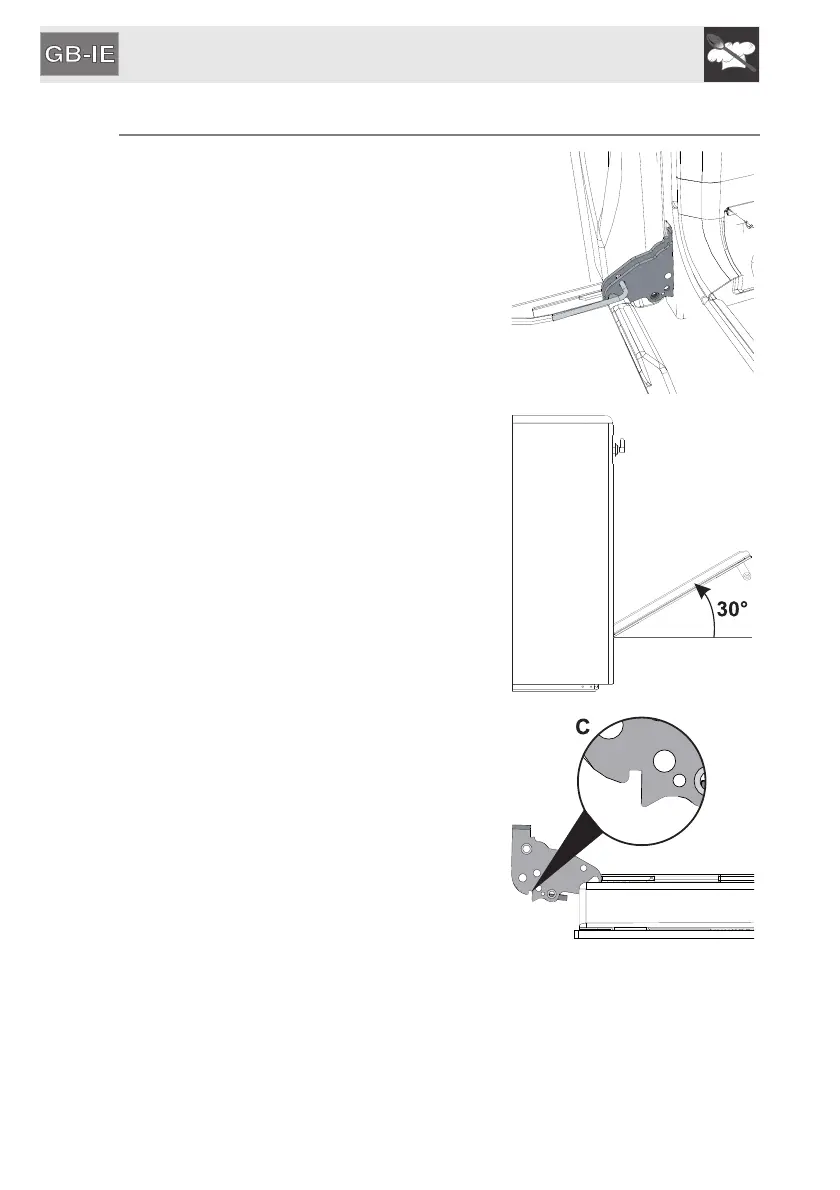 GB-IE

30°

C