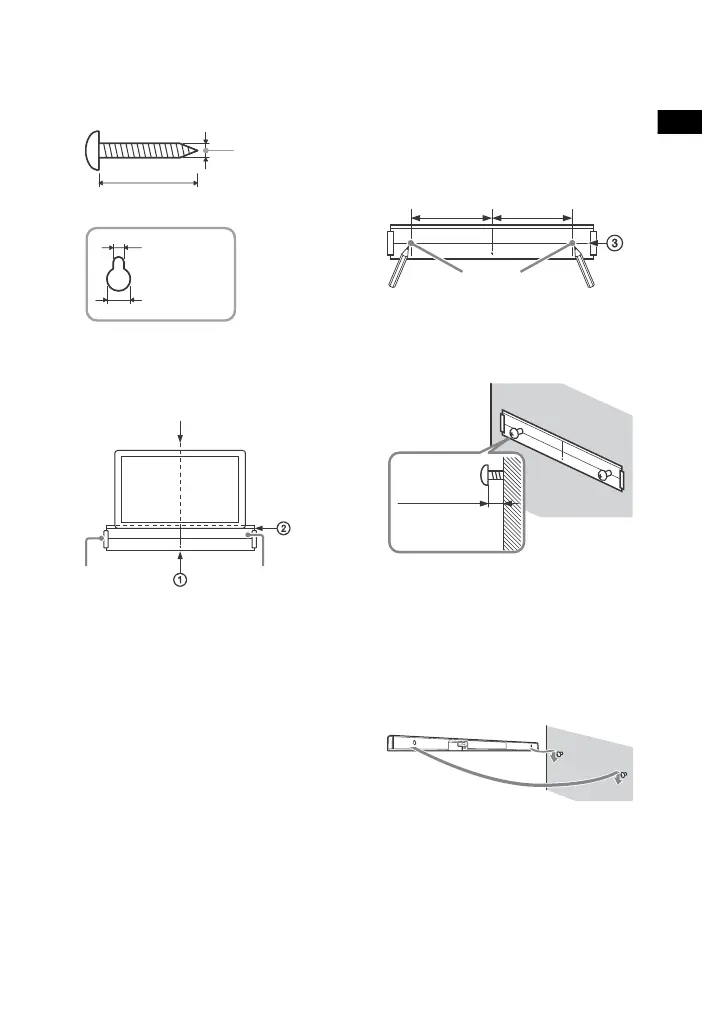 ③

②

①