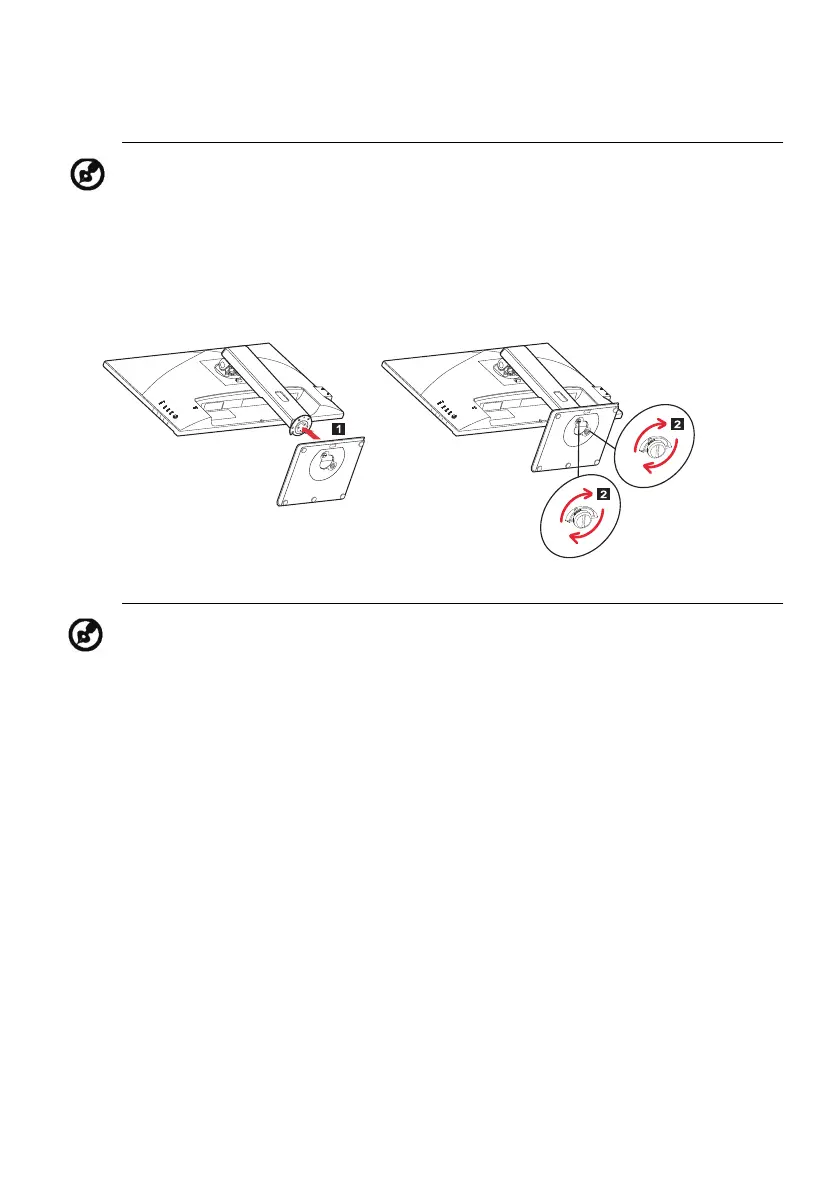 1

2

2