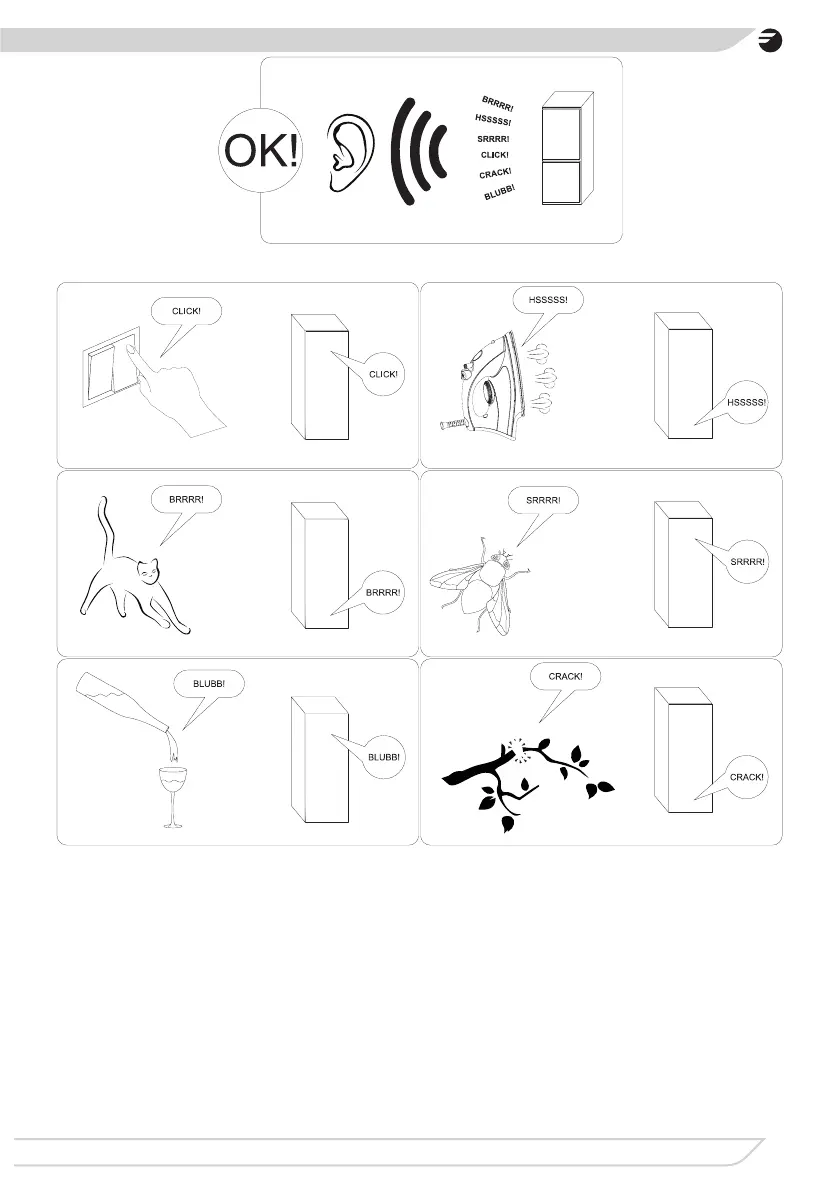 OK!

BRRRR!
HSSSSS!
SRRRR!
CLICK!
CRACK!
BLUBB!

CLICK!

CLICK!

HSSSSS!

HSSSSS!

BRRRR!

BRRRR!

SRRRR!

SRRRR!

BLUBB!

BLUBB!

CRACK!

CRACK!