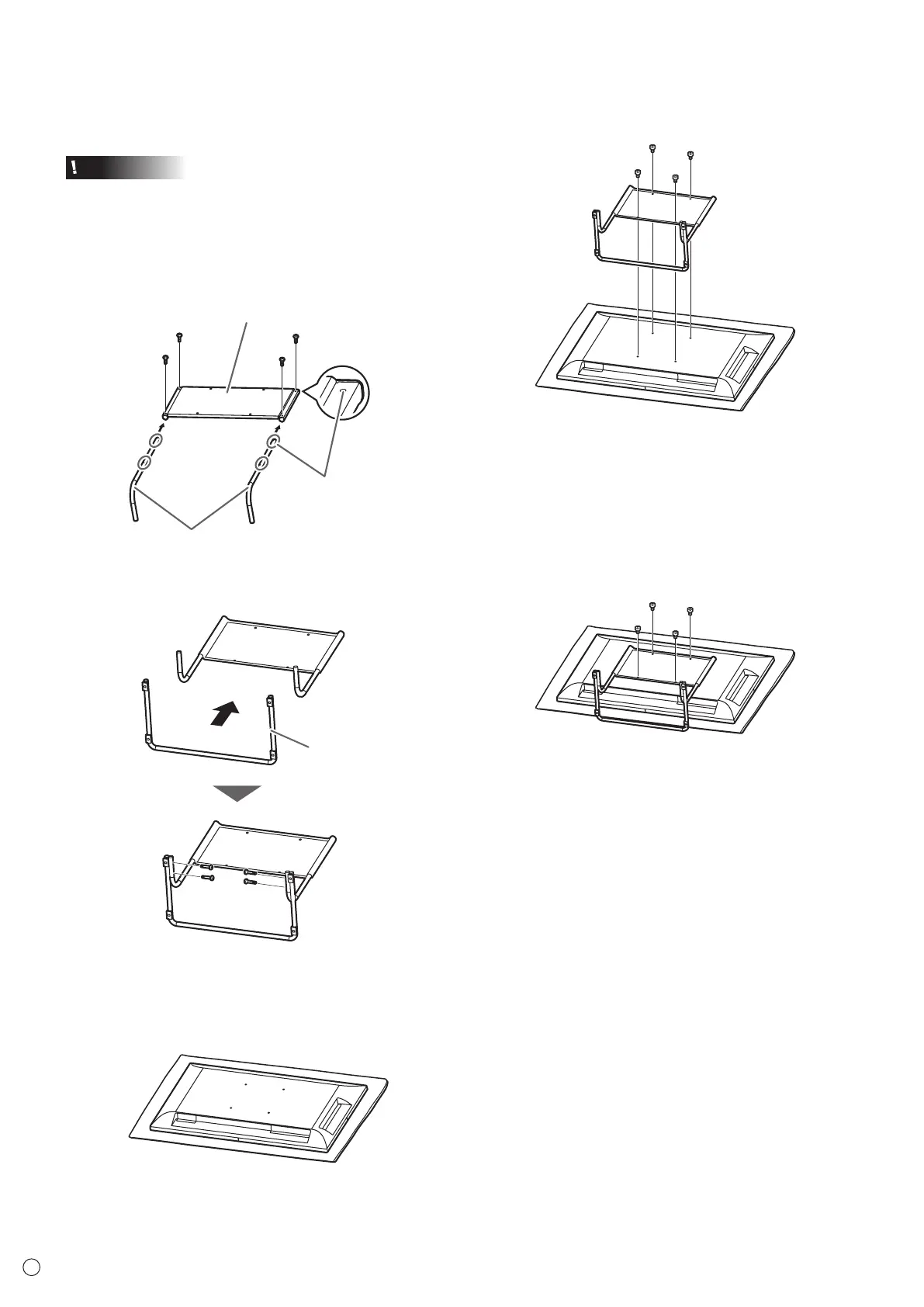 !