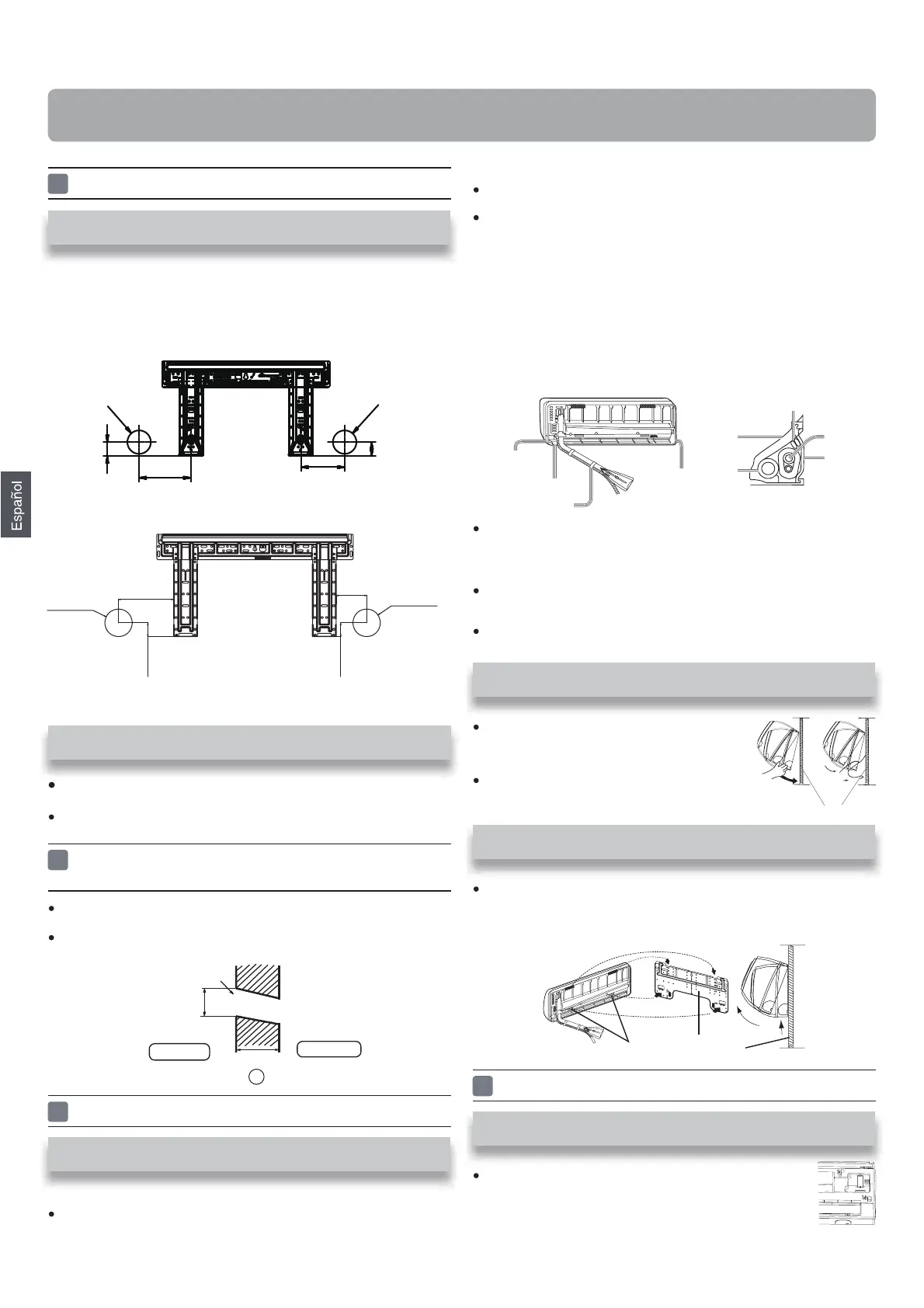 Español