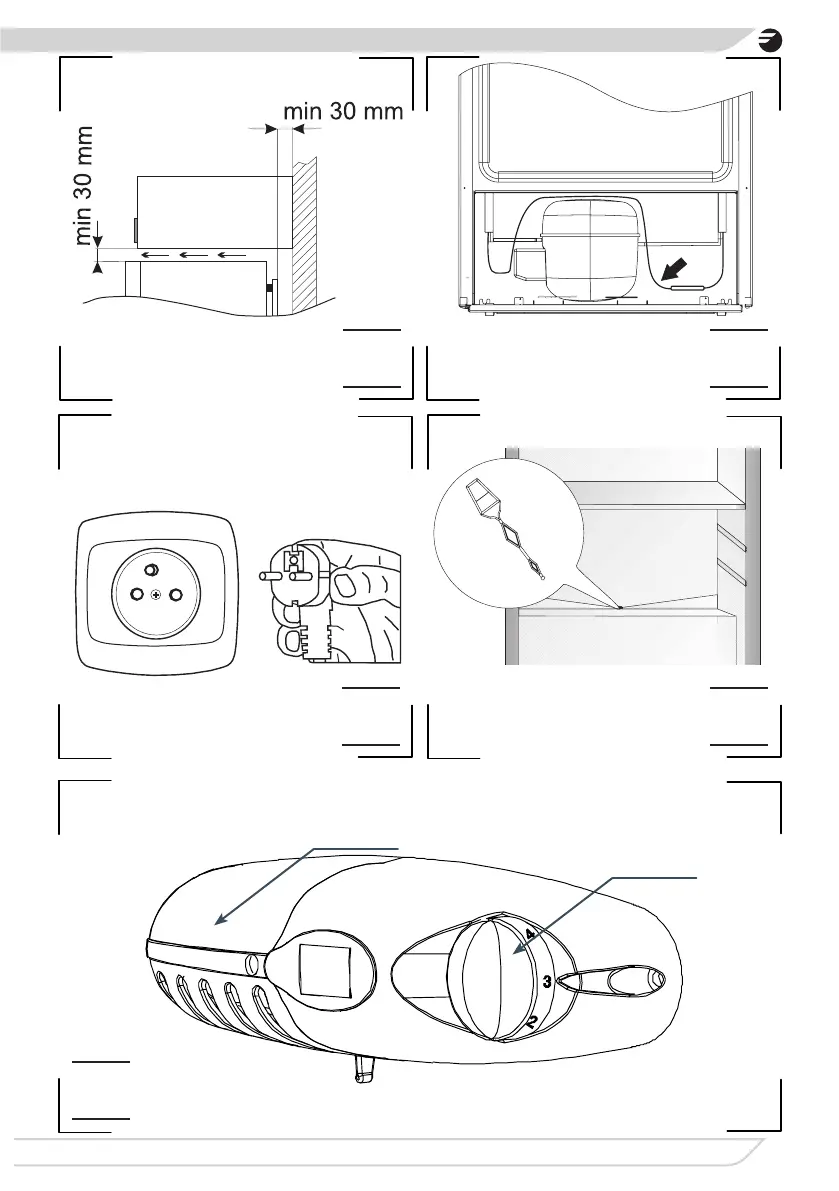 min 30 mm

min 30 mm

4

3

2