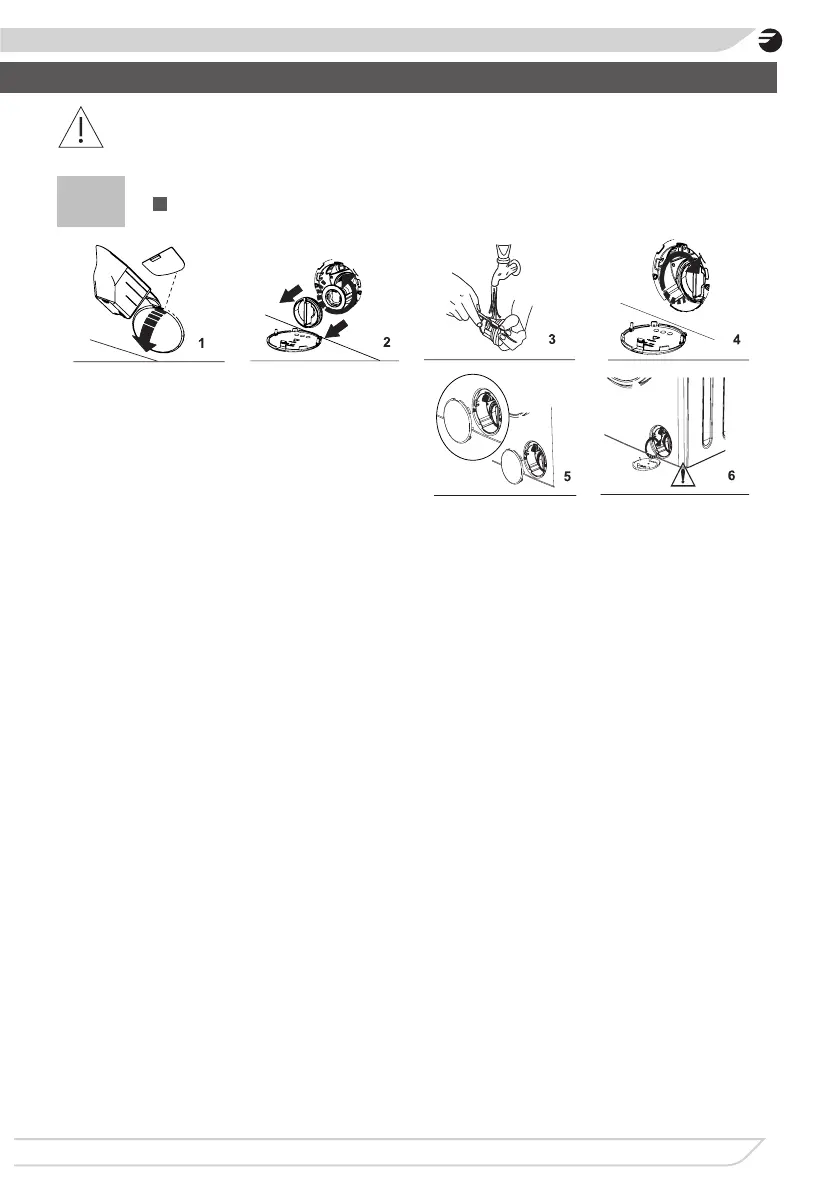 1

2

3

4

5

6