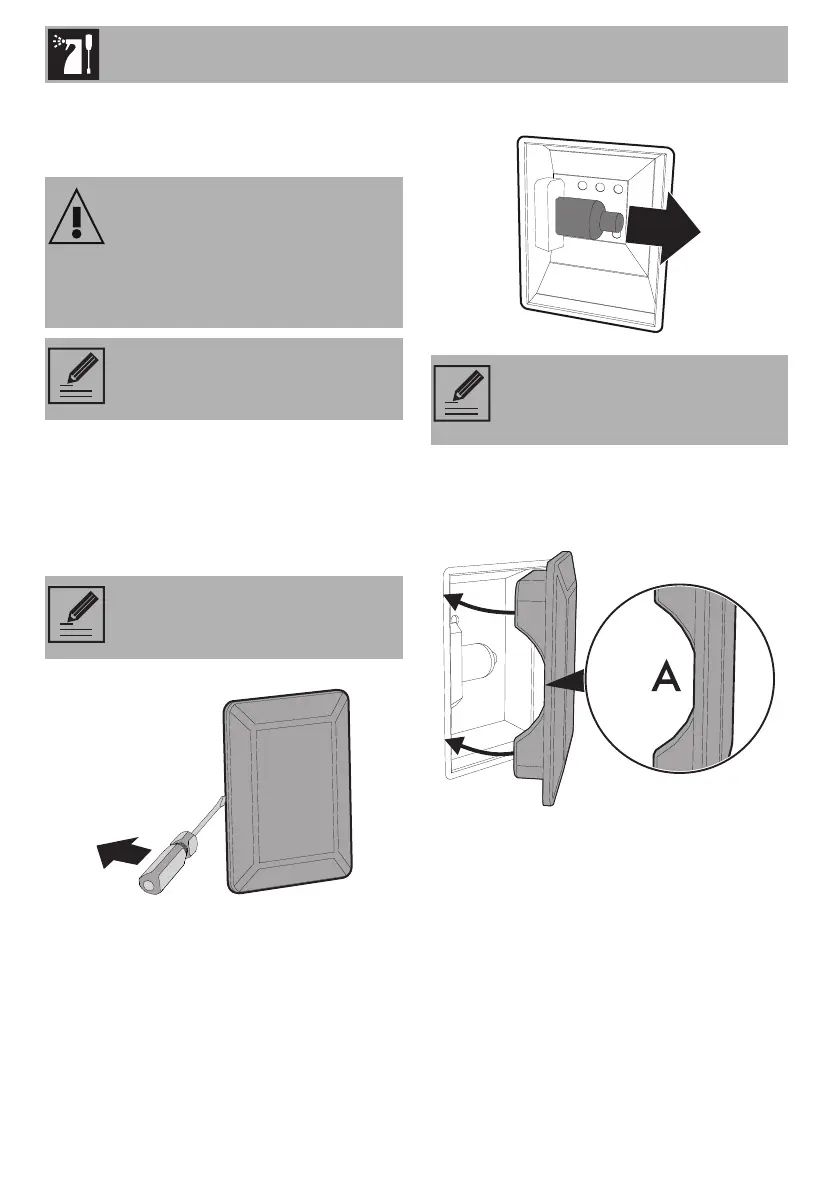 A